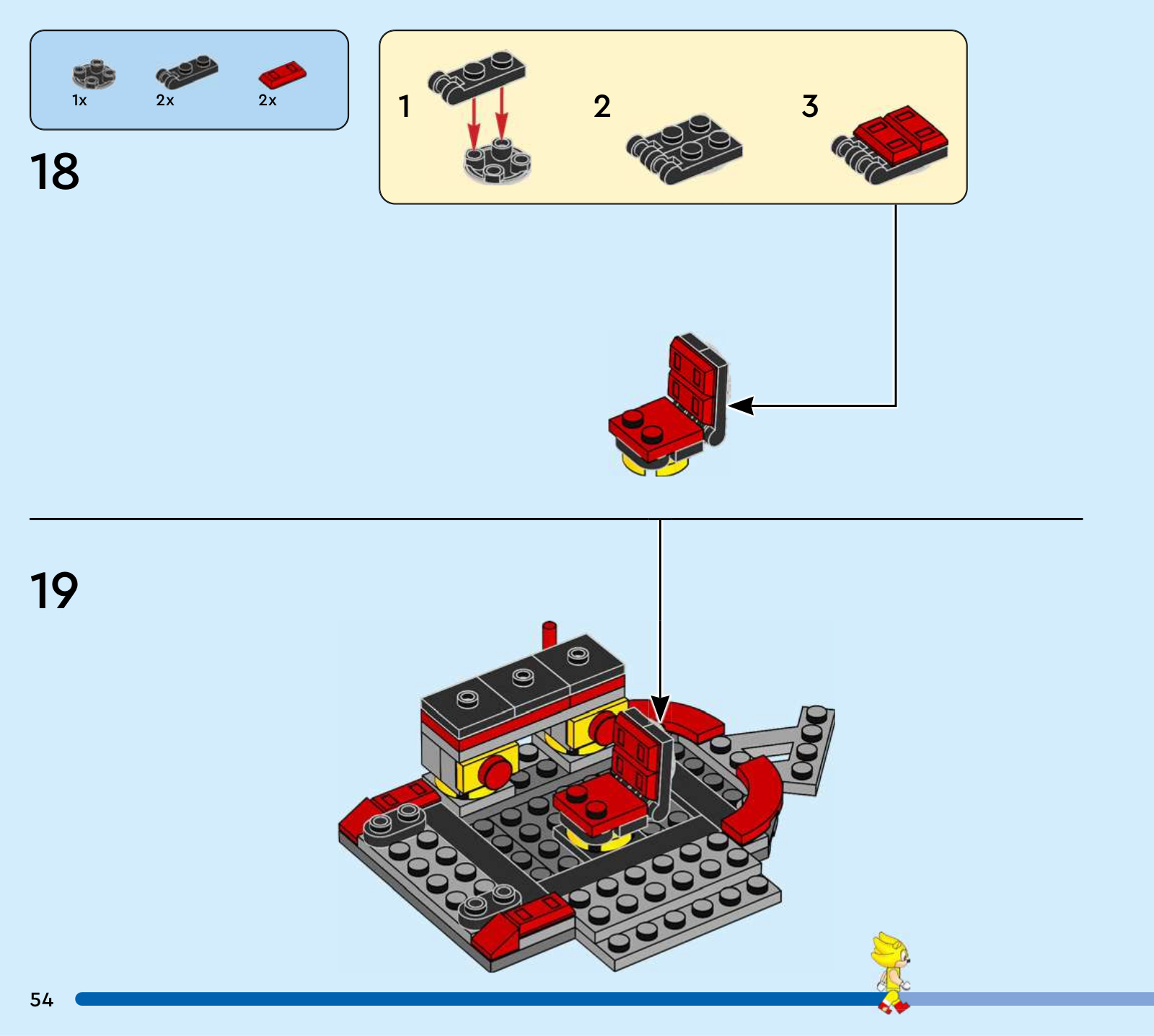 1x
2x
2x

18

1
2
3

19

54