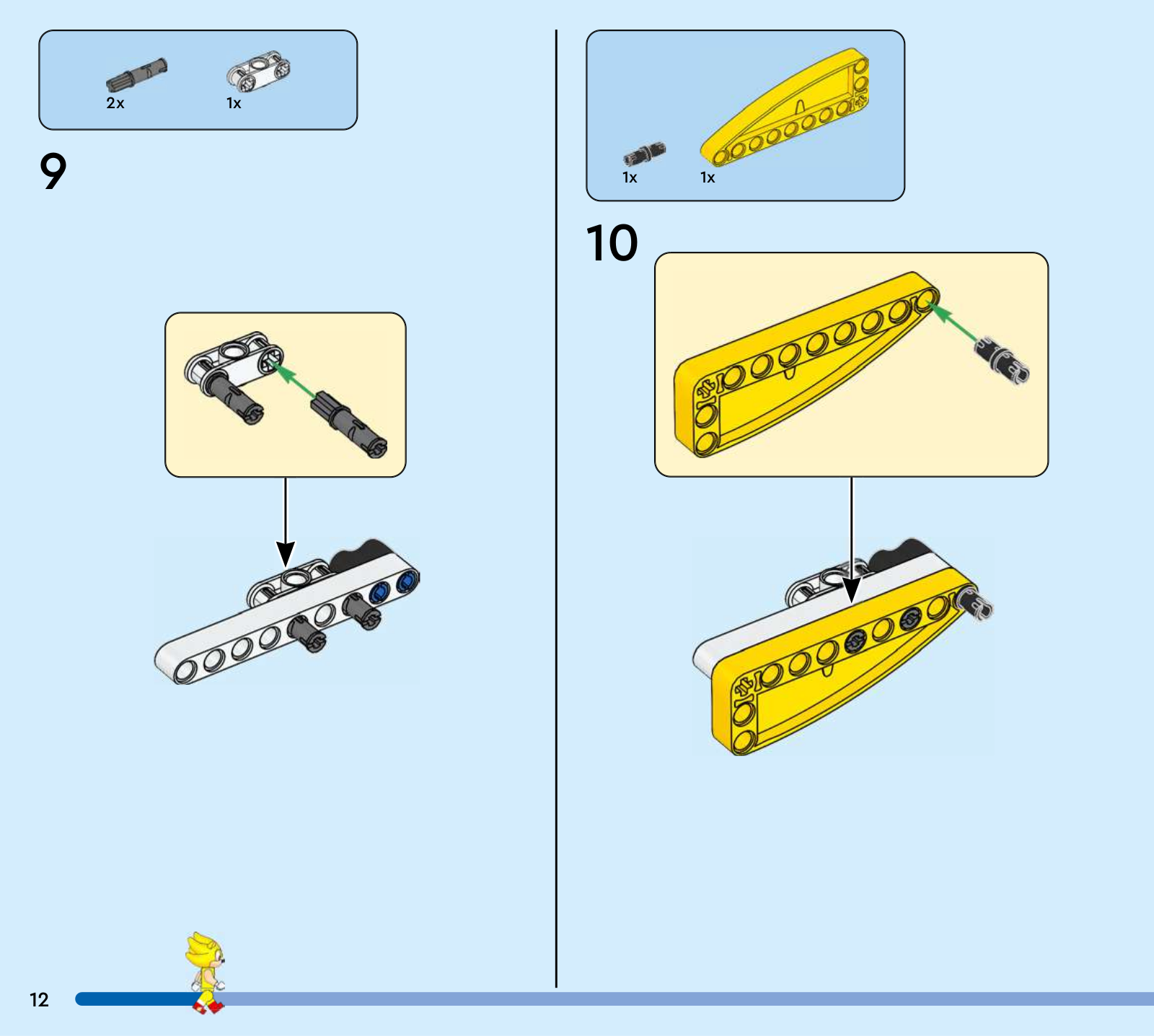 2x 1x

9

1x 1x

10

12