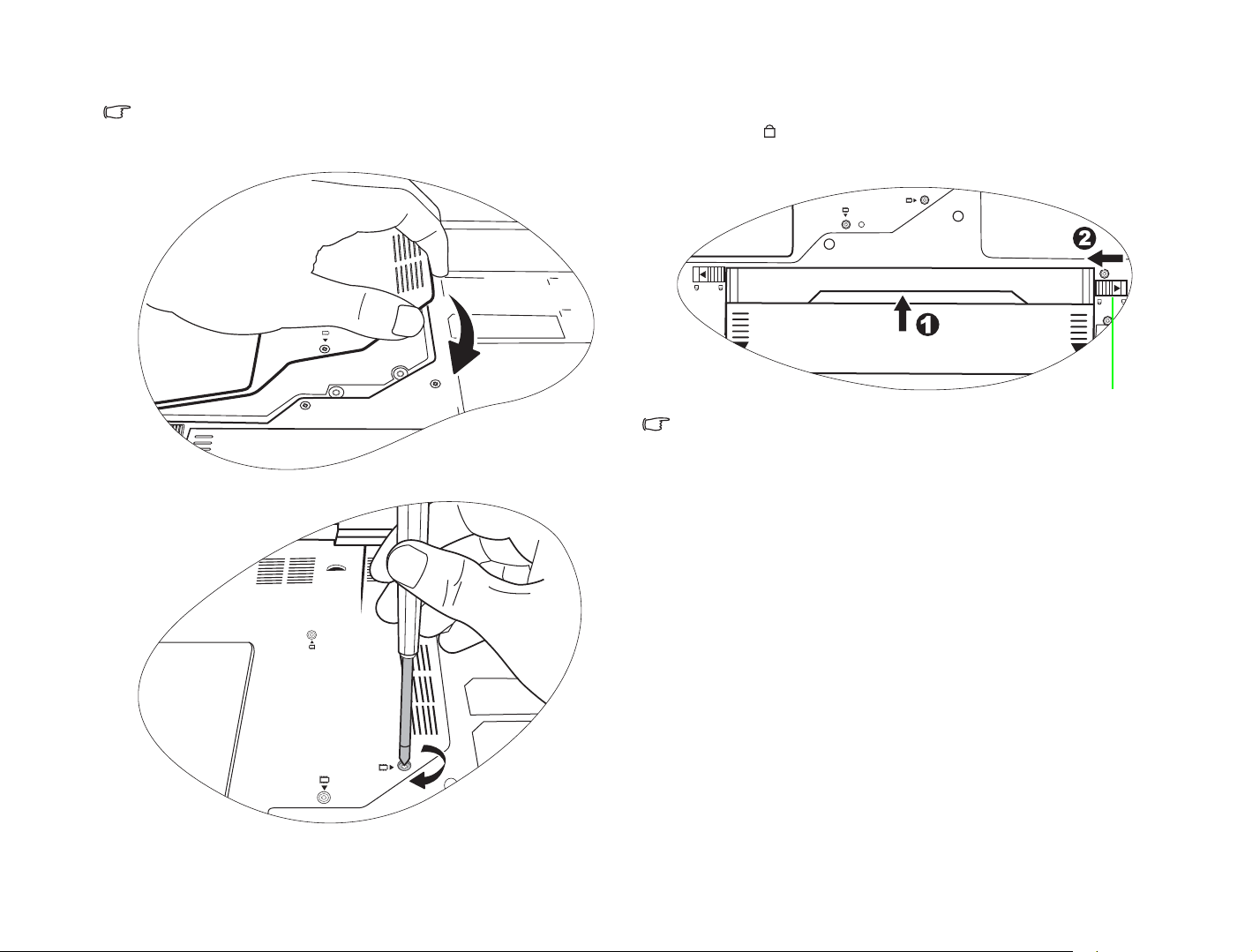 2

1