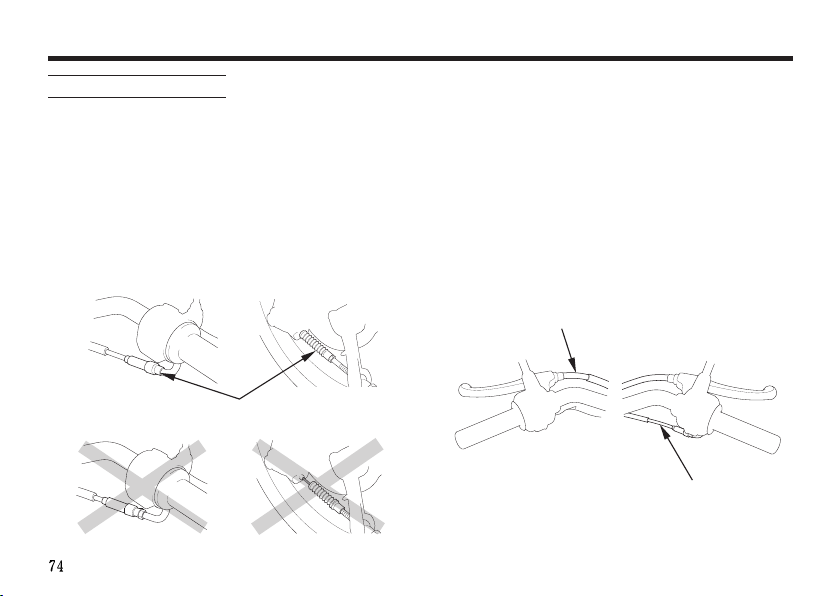 74