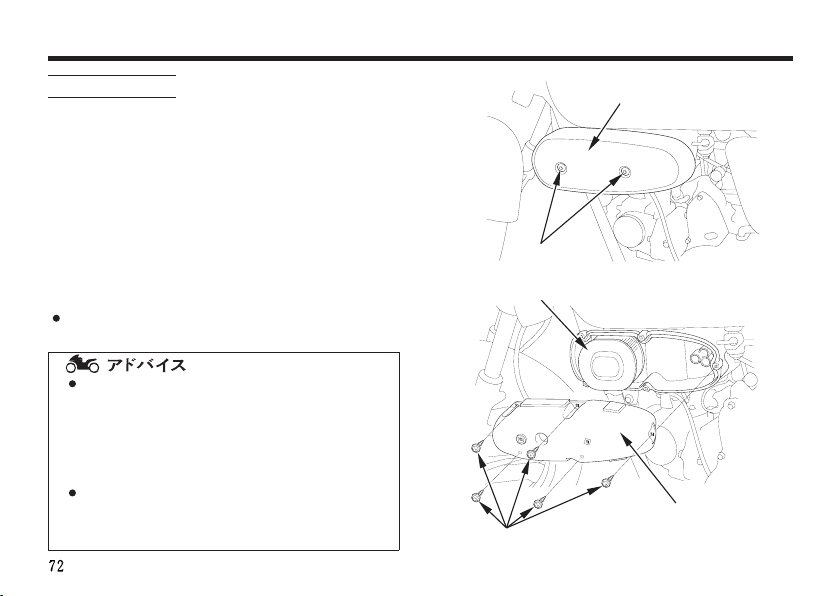 アドバイス

72