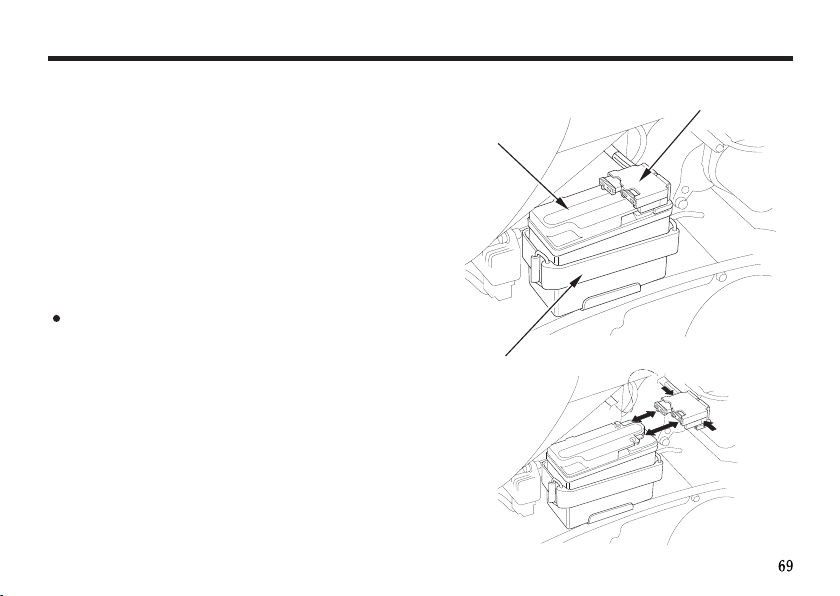 69