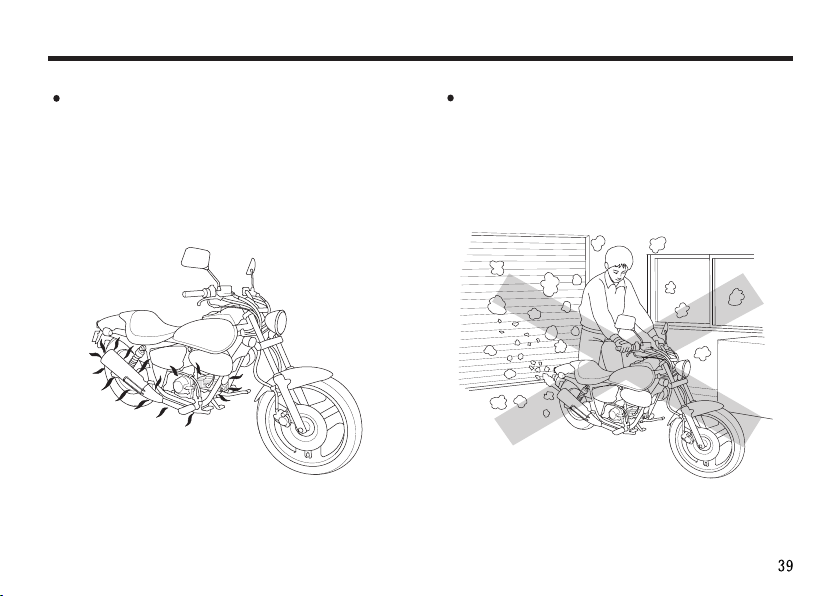 39