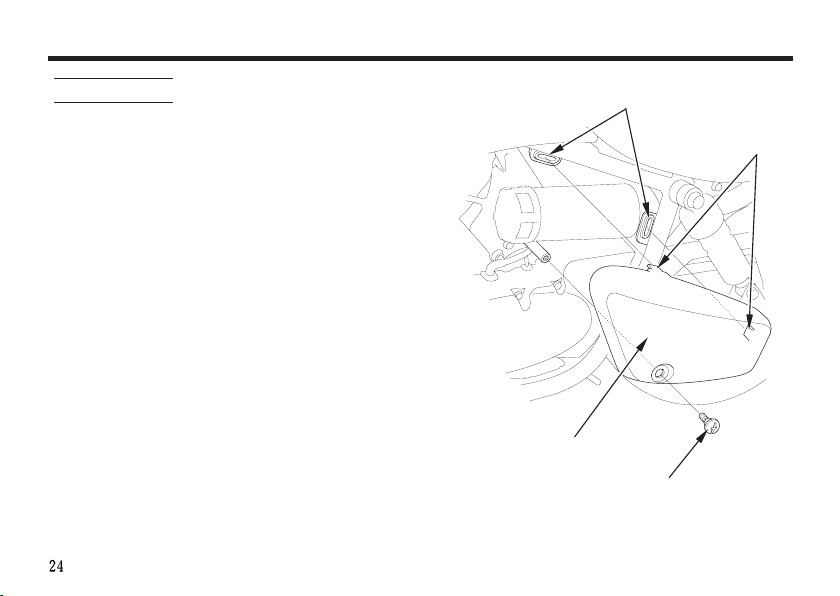 24