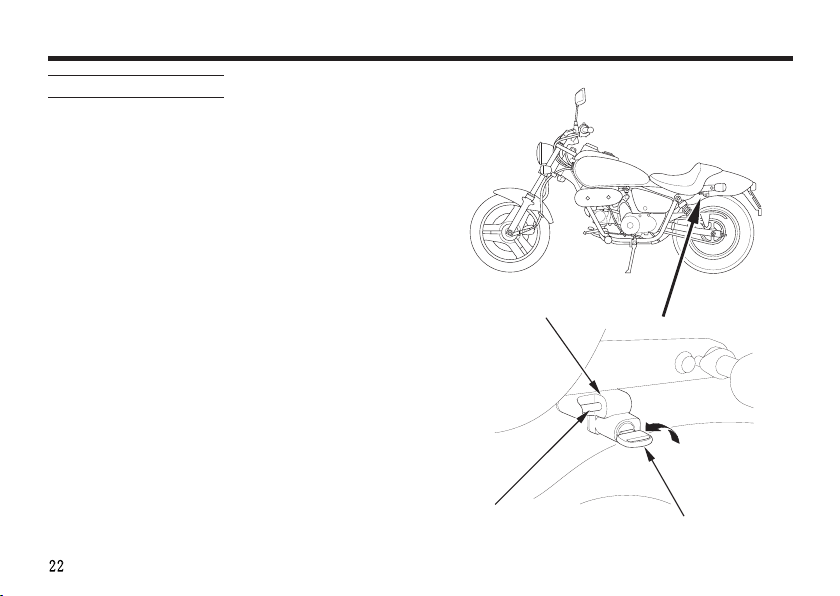 22