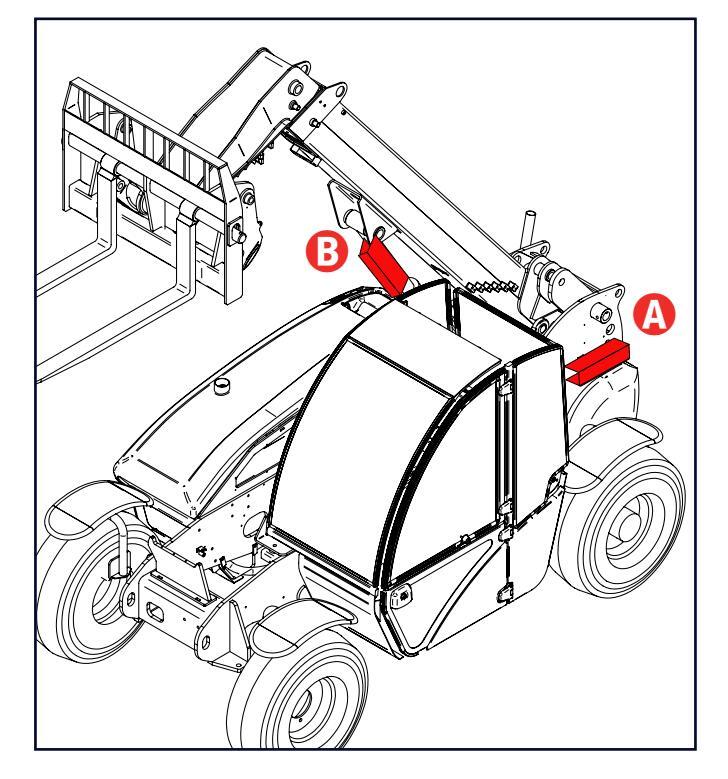 B

A