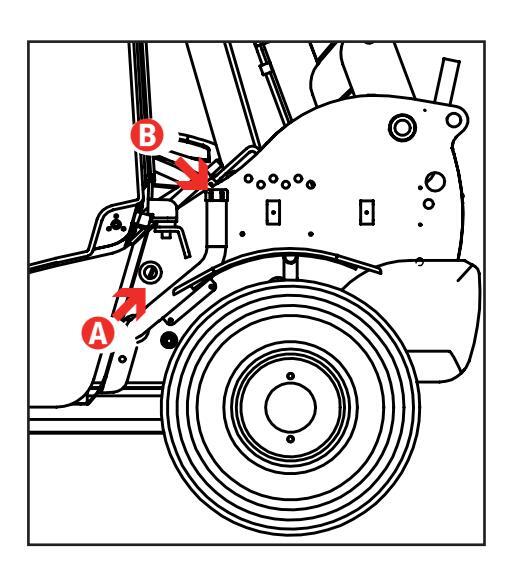 B

A