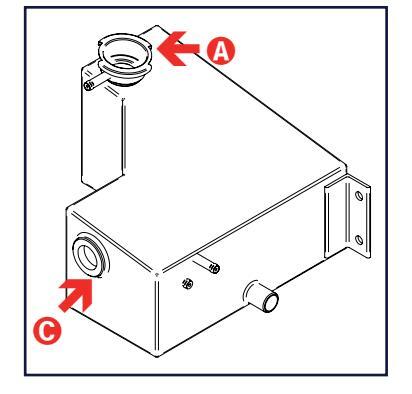 A

C