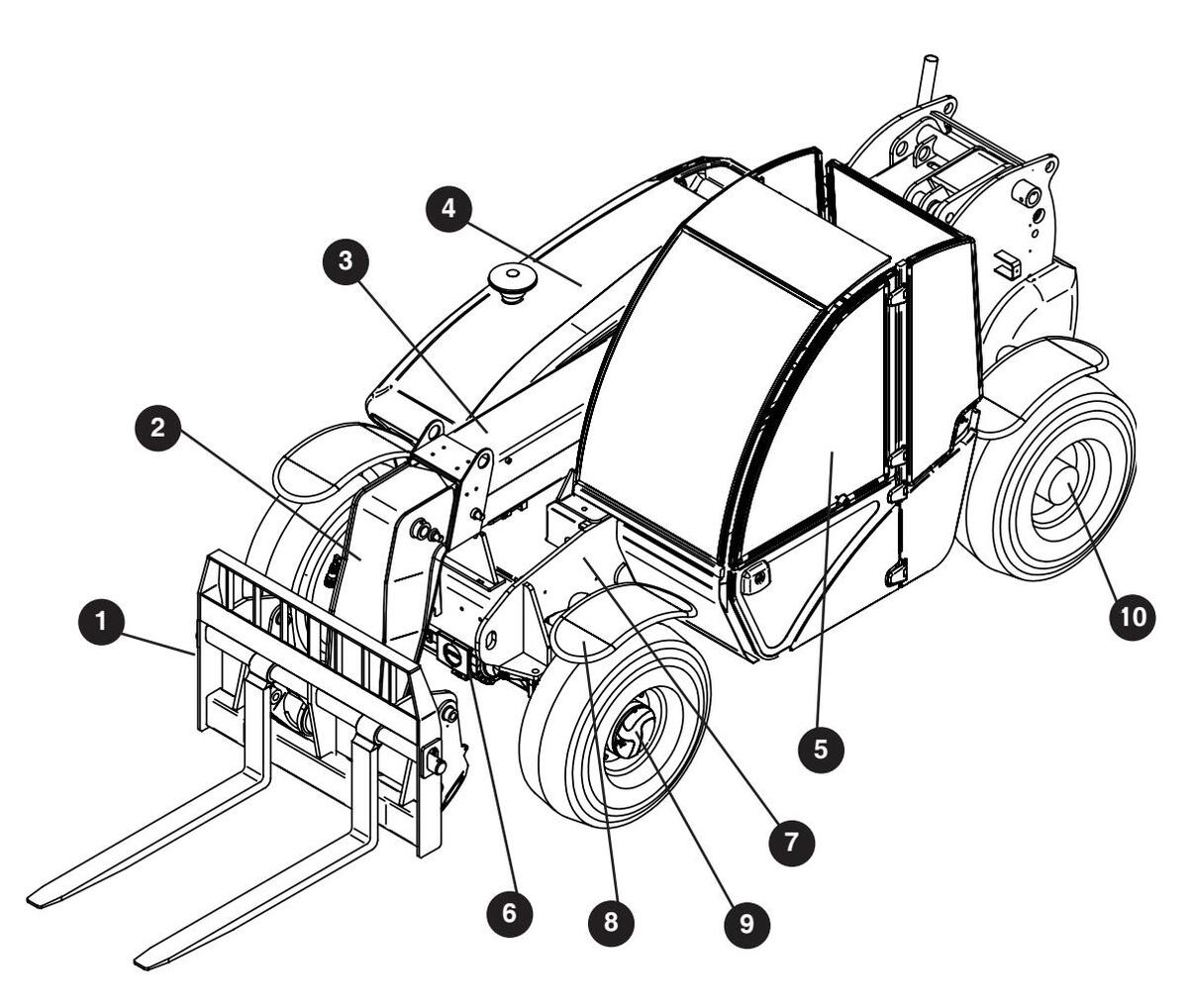 4
3
2
1
5
10
6
8
9
7