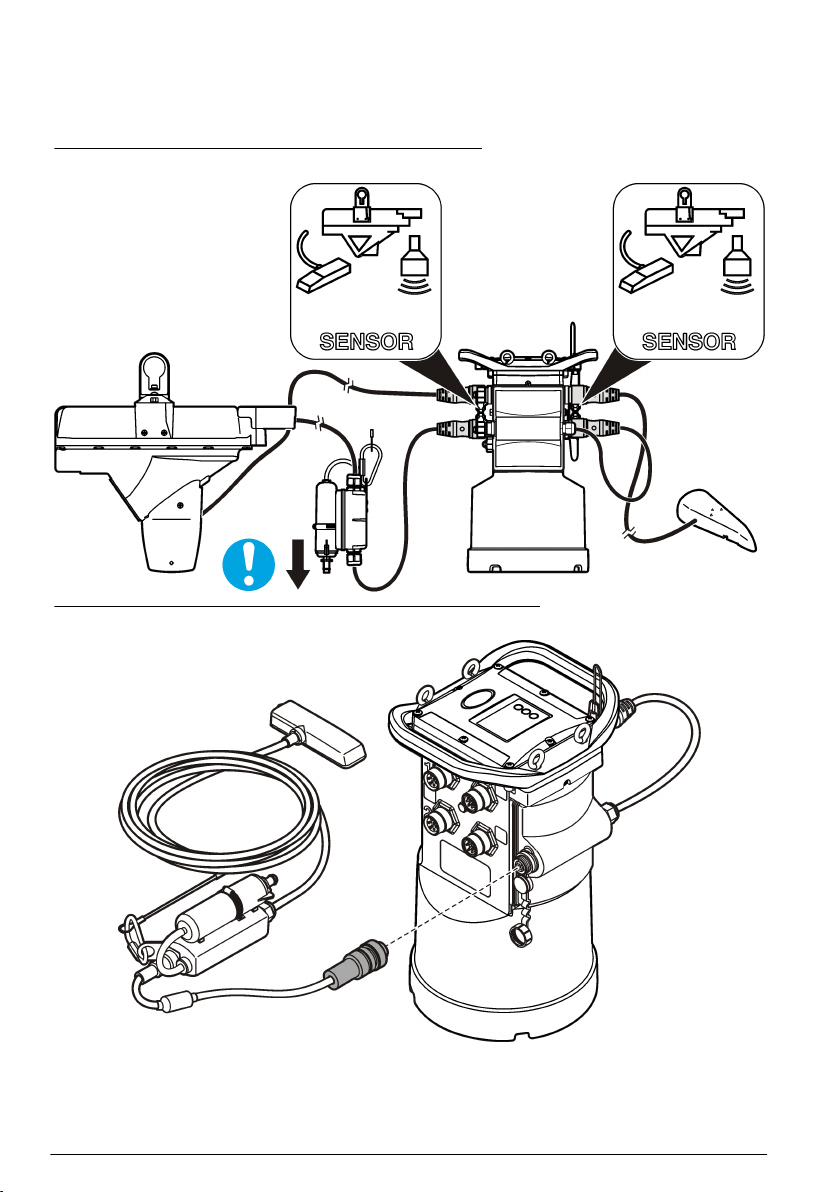 SENSOR

SENSOR