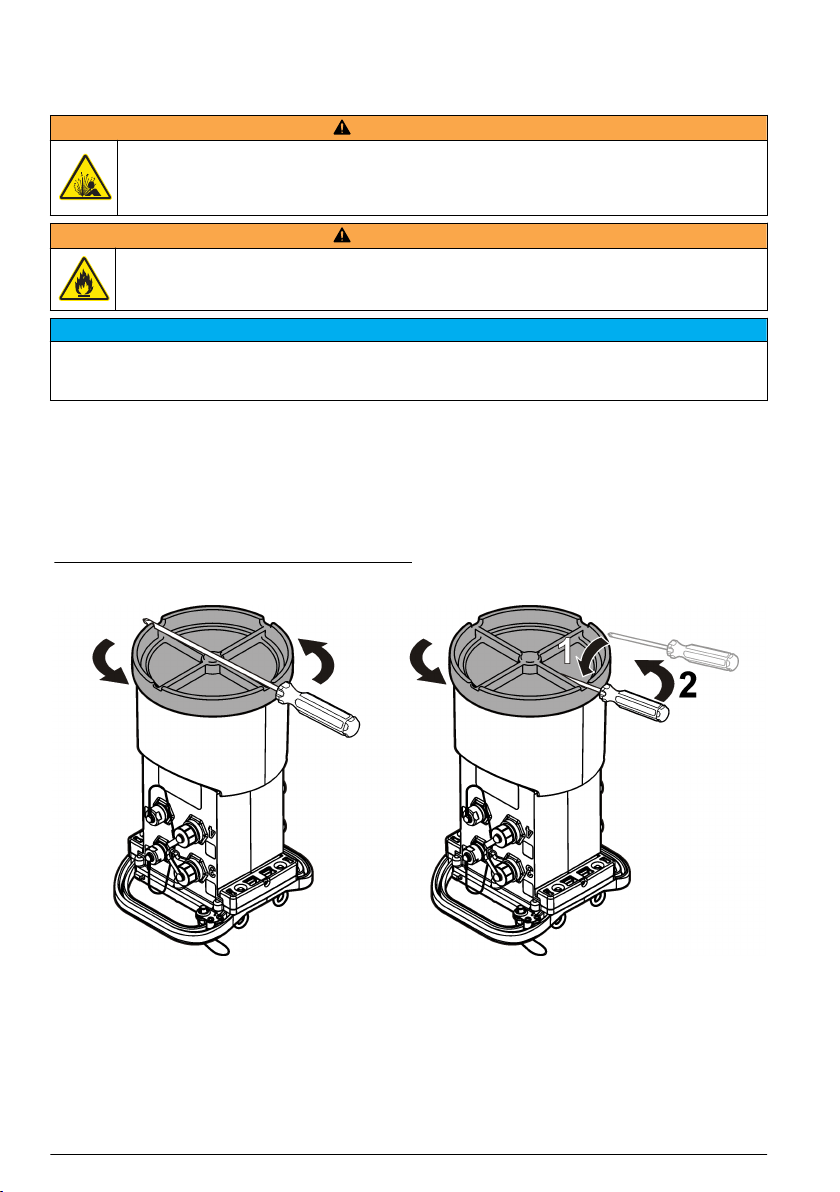 1

2