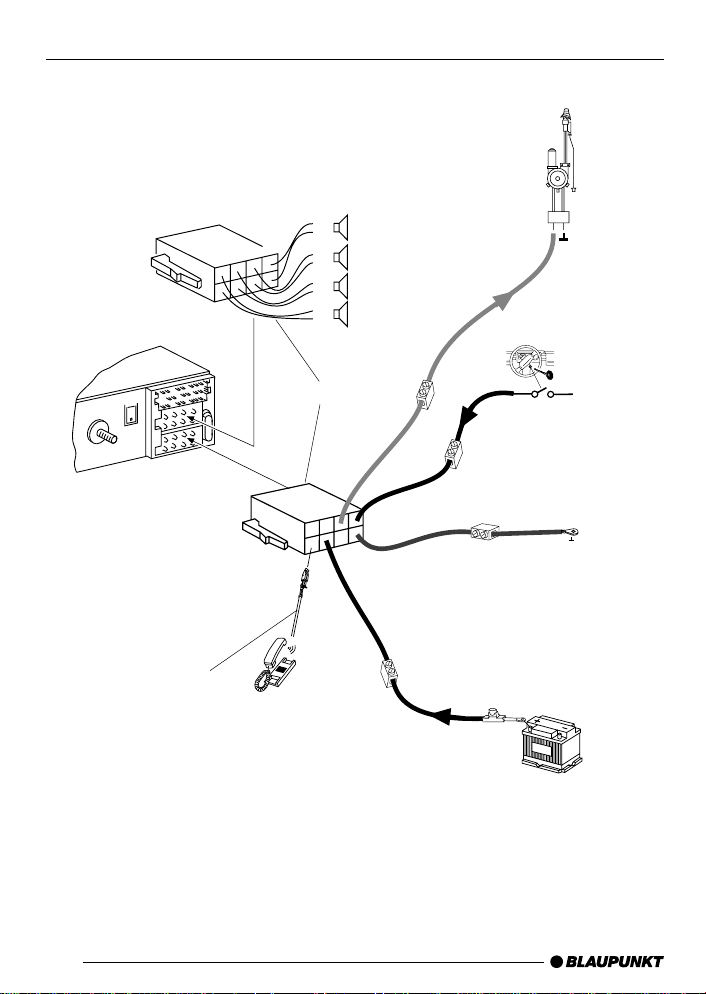 BLAUPUNKT