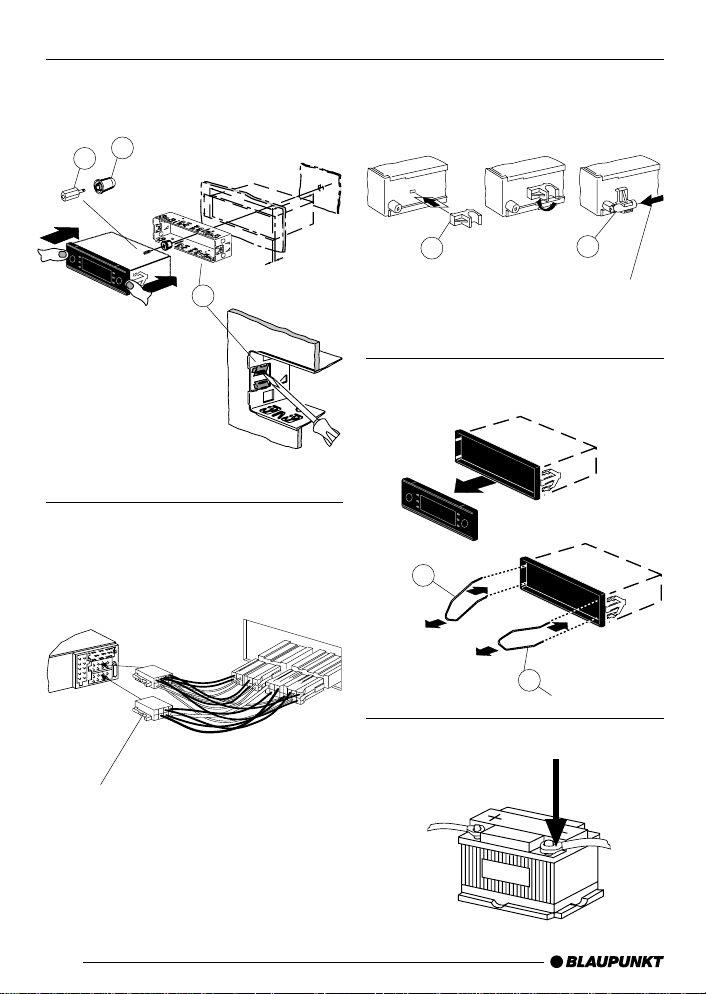 BLAUPUNKT