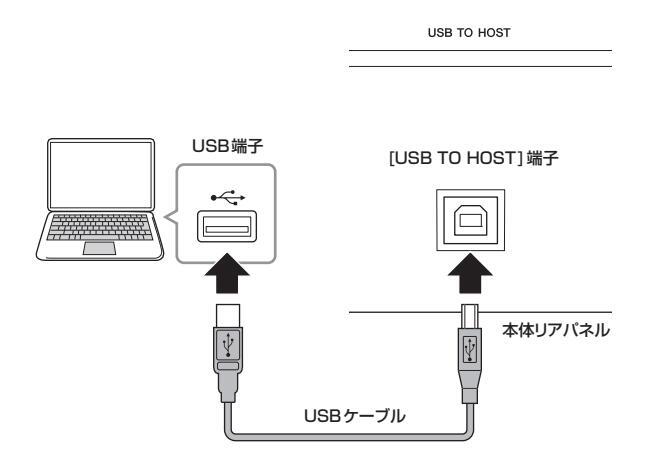 USB TO HOST

USB端子

[USB TO HOST] 端子

本体リアパネル

USBケーブル