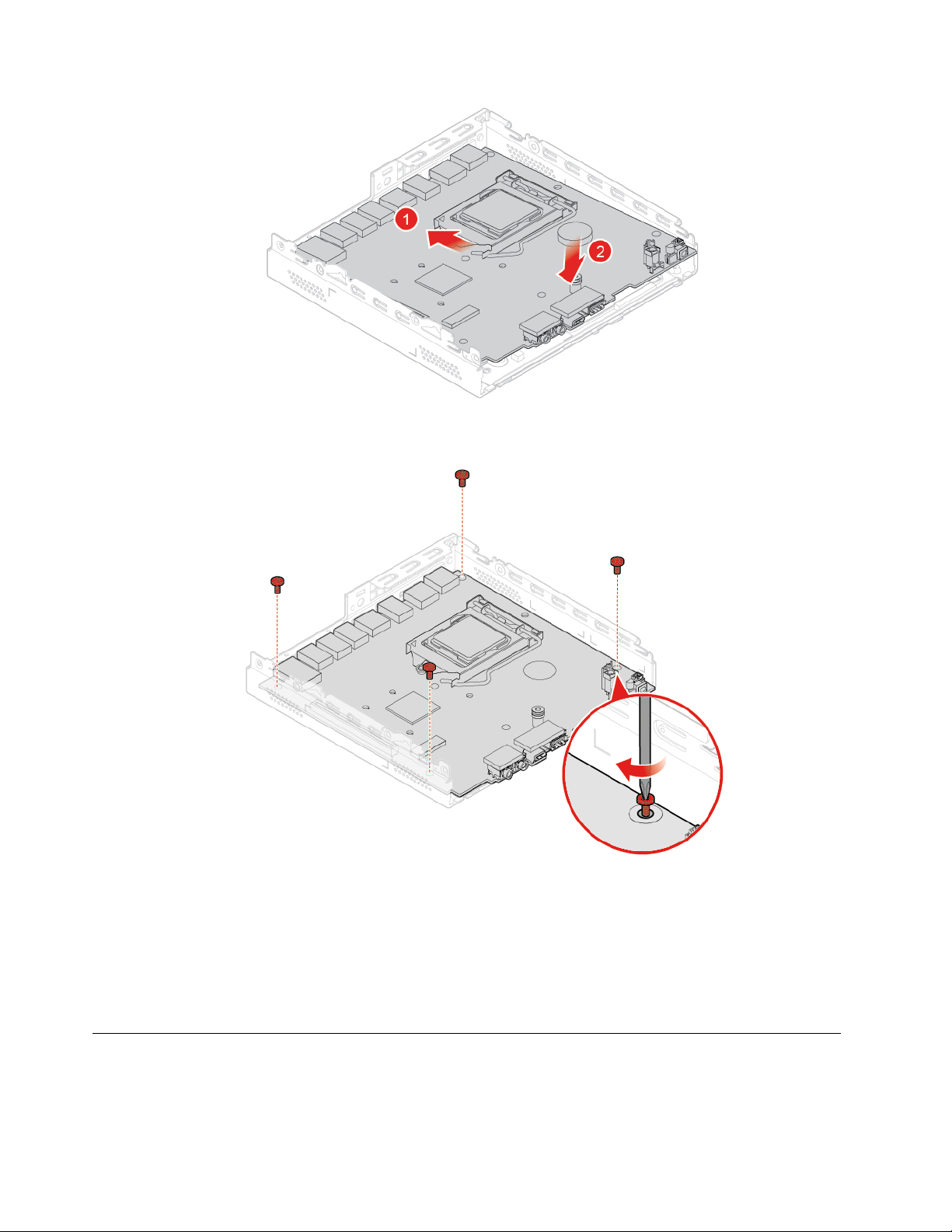 1
2