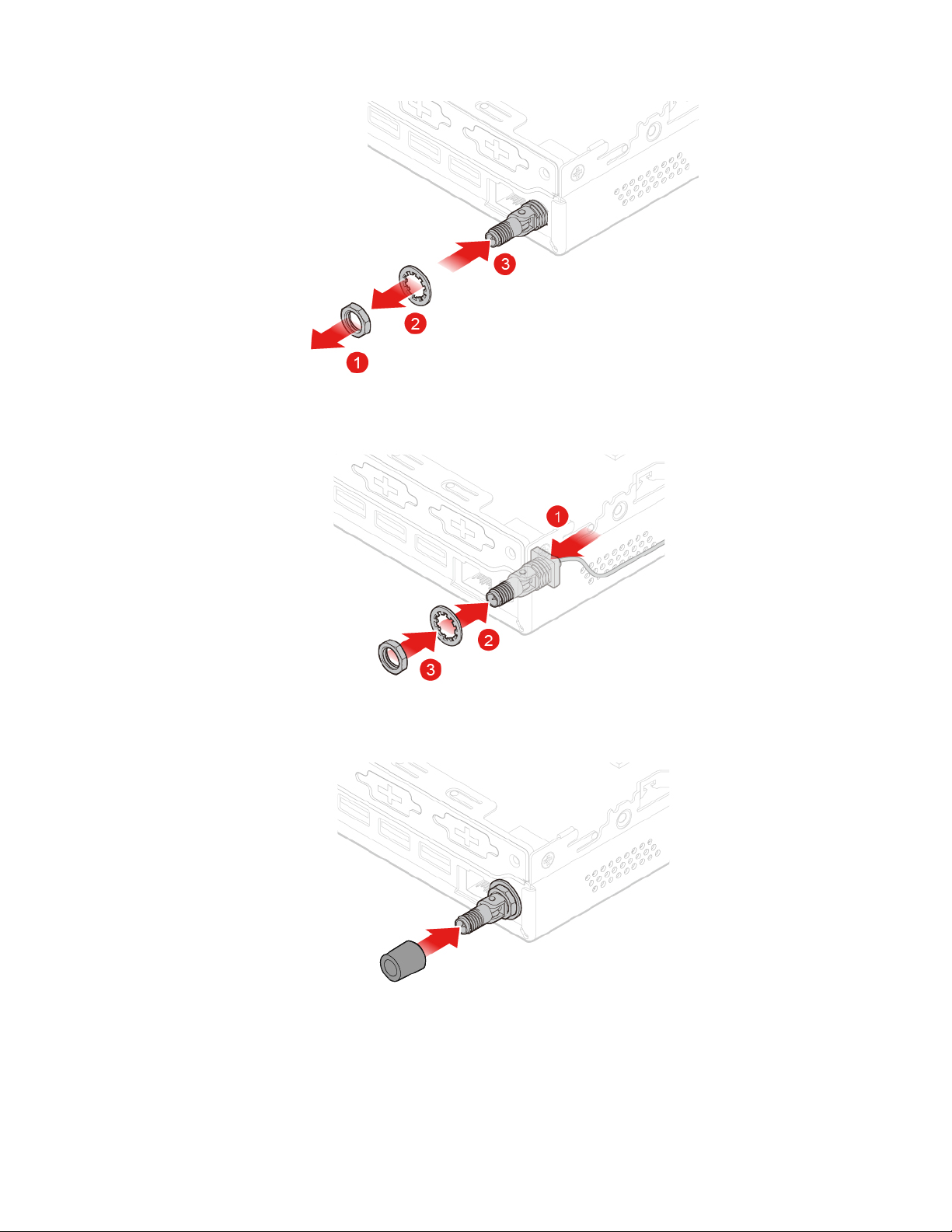 3
2
1

1
2
3