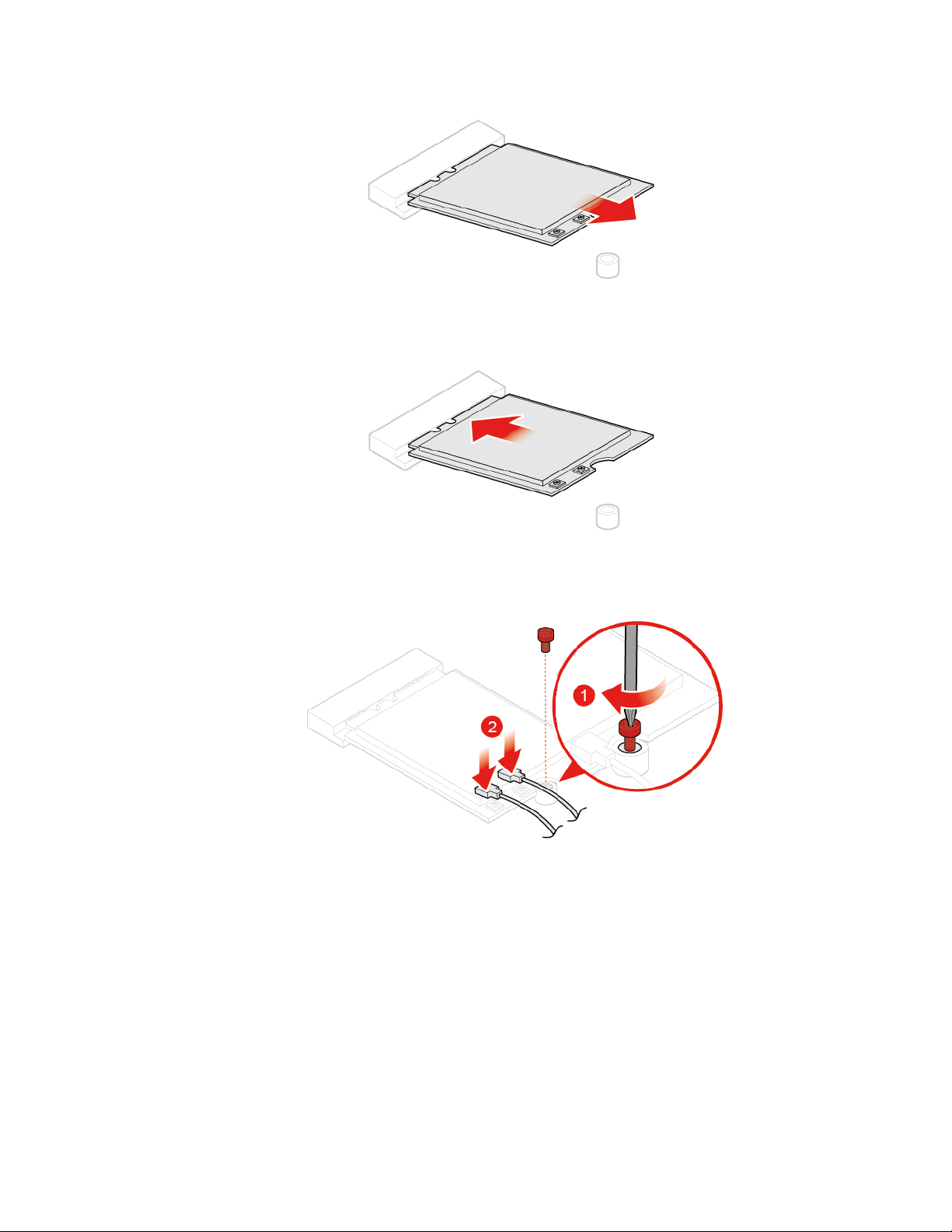 1

2