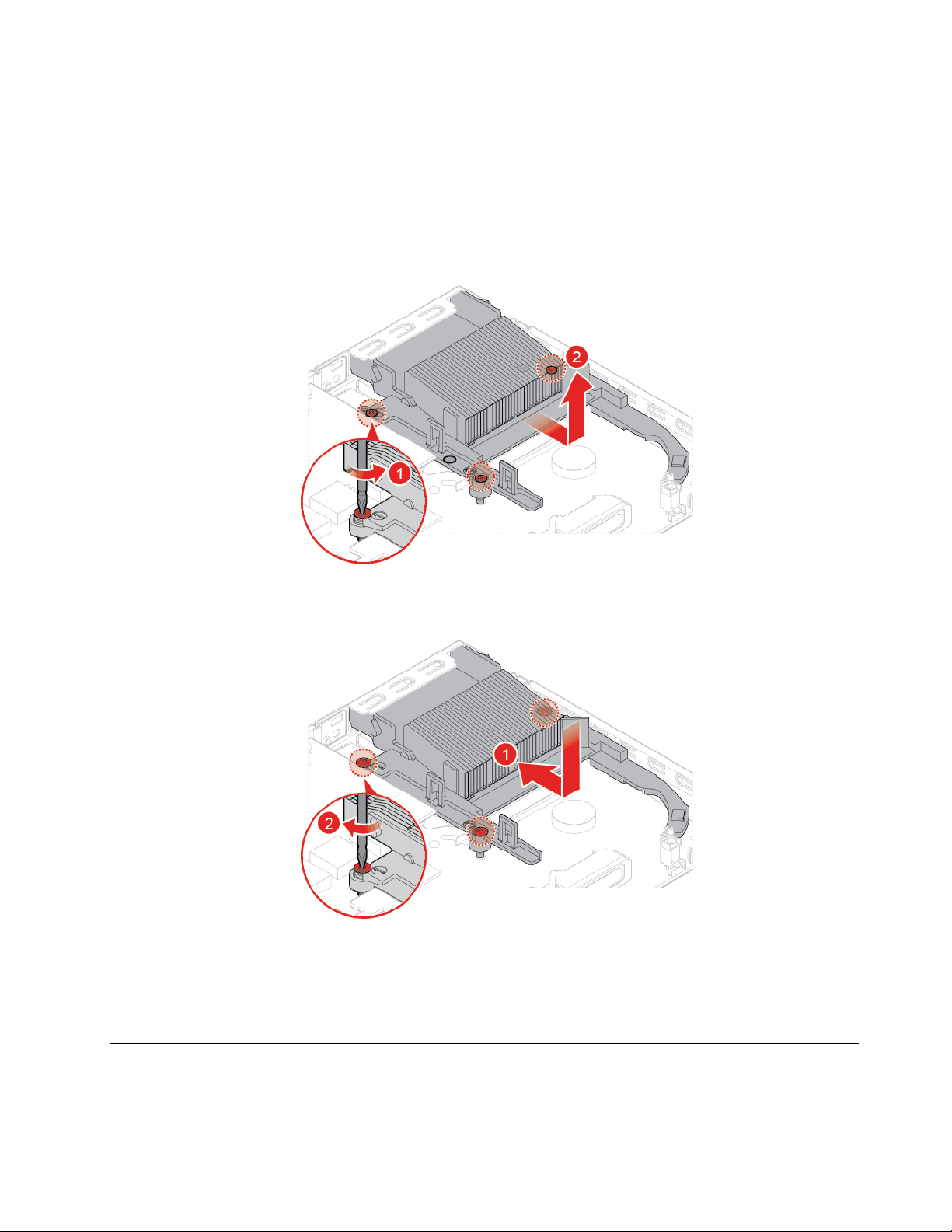 2
1

1
2