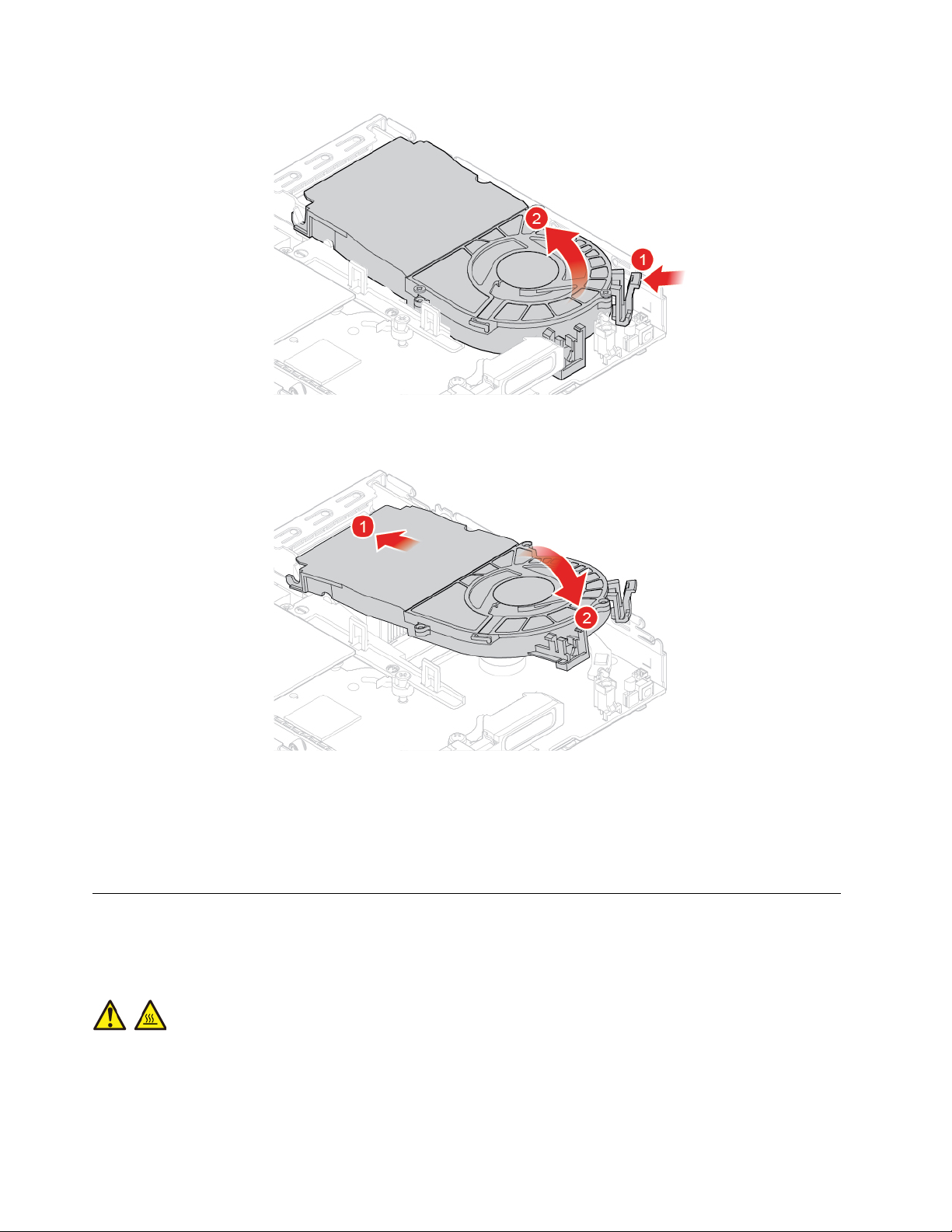 2
1
1
2