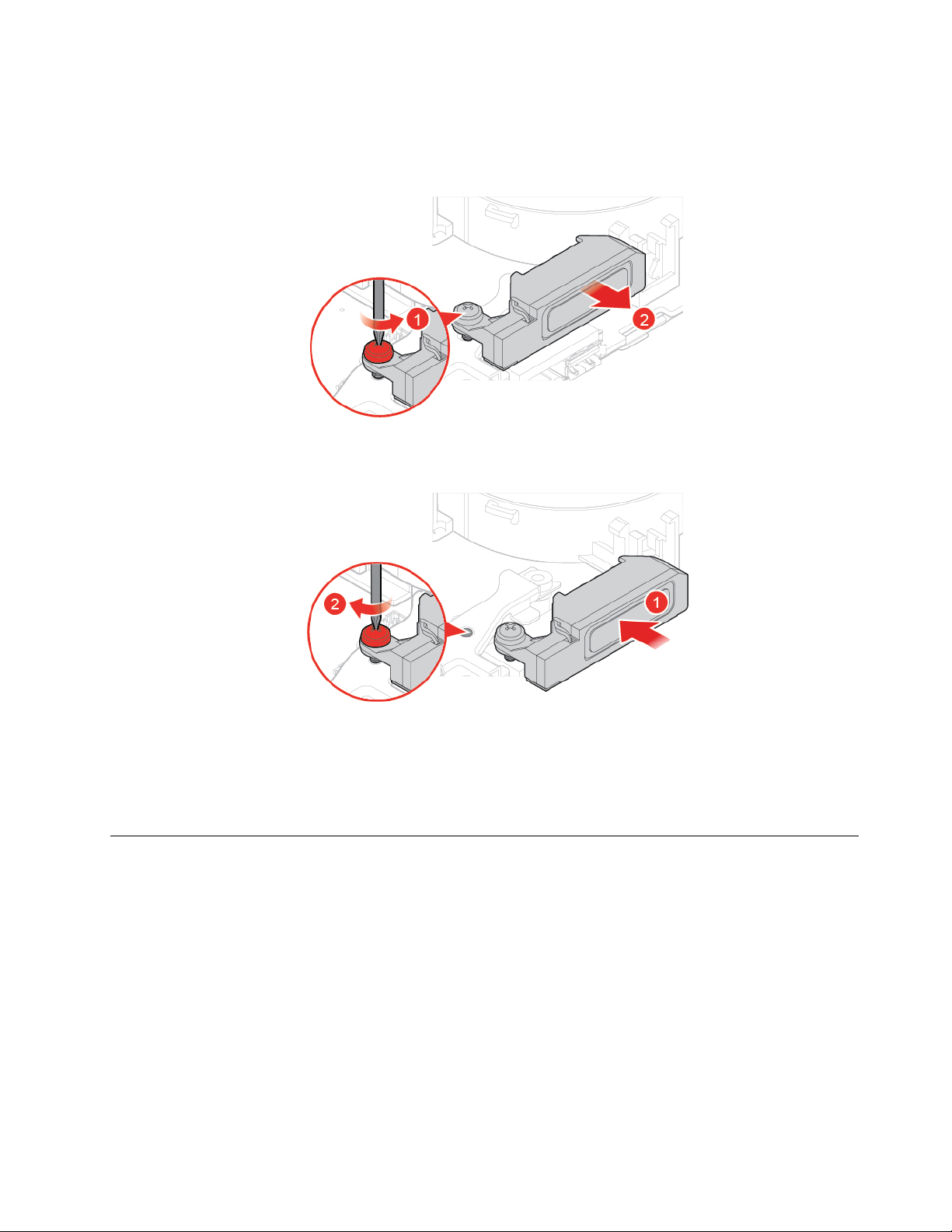 1

2

2

1