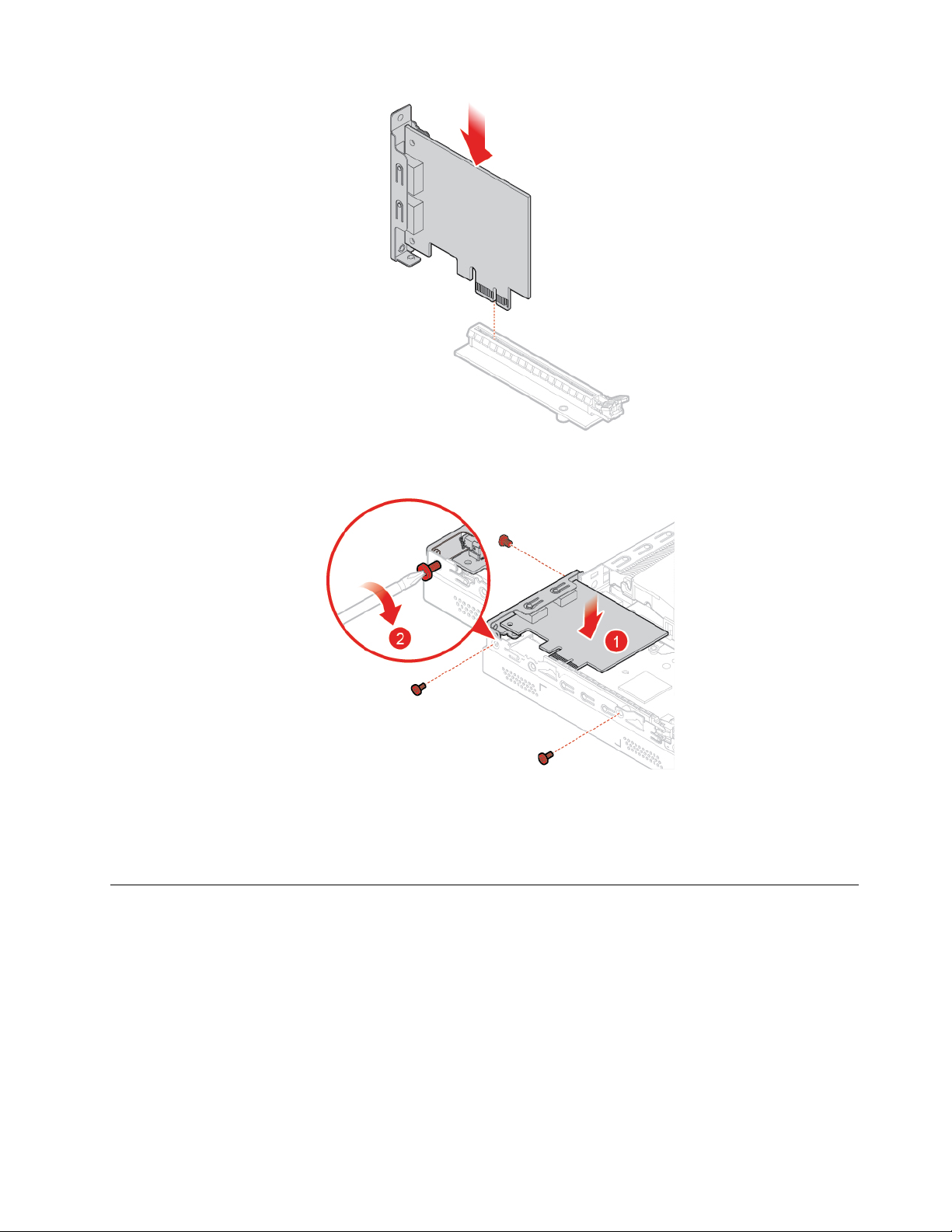 2

1