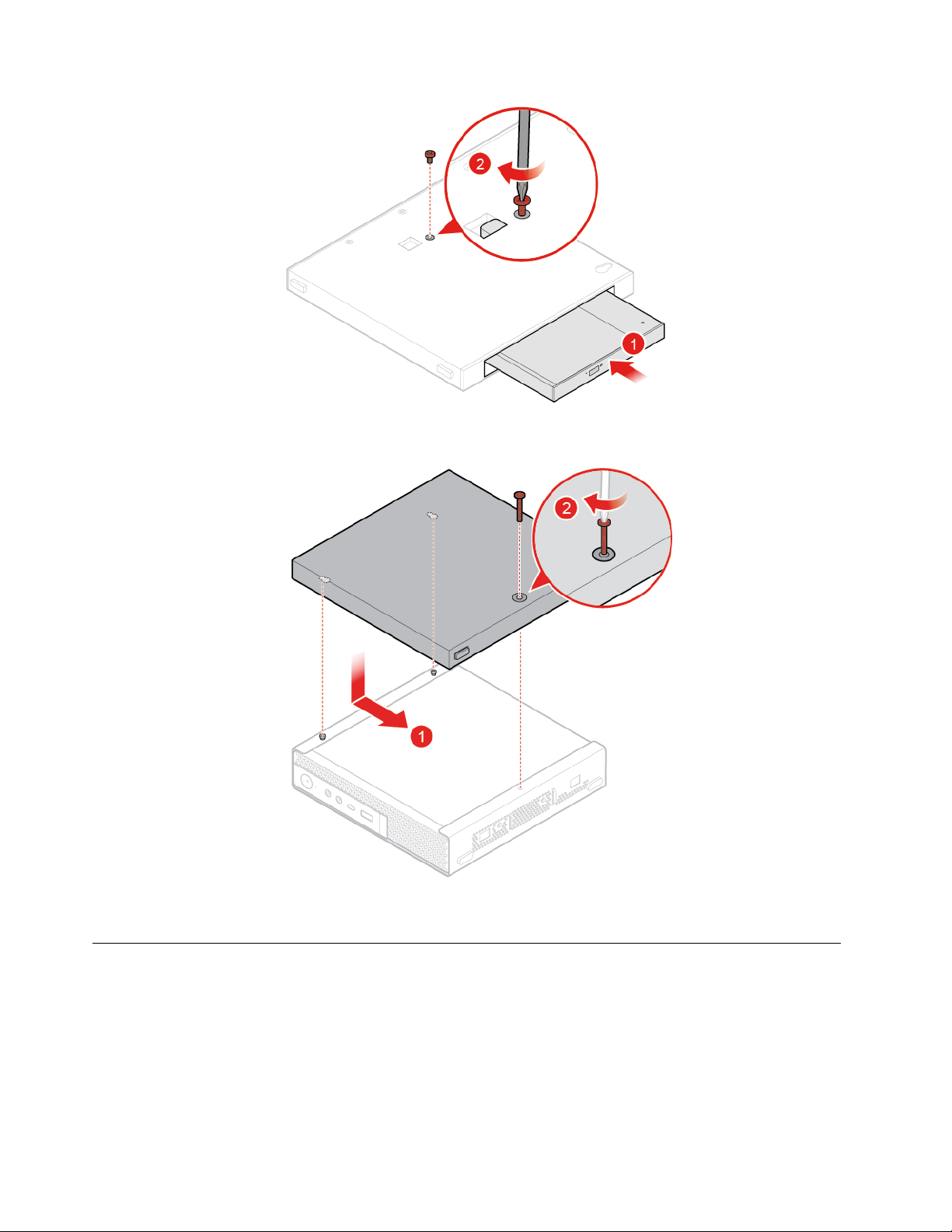 2

1

2

1