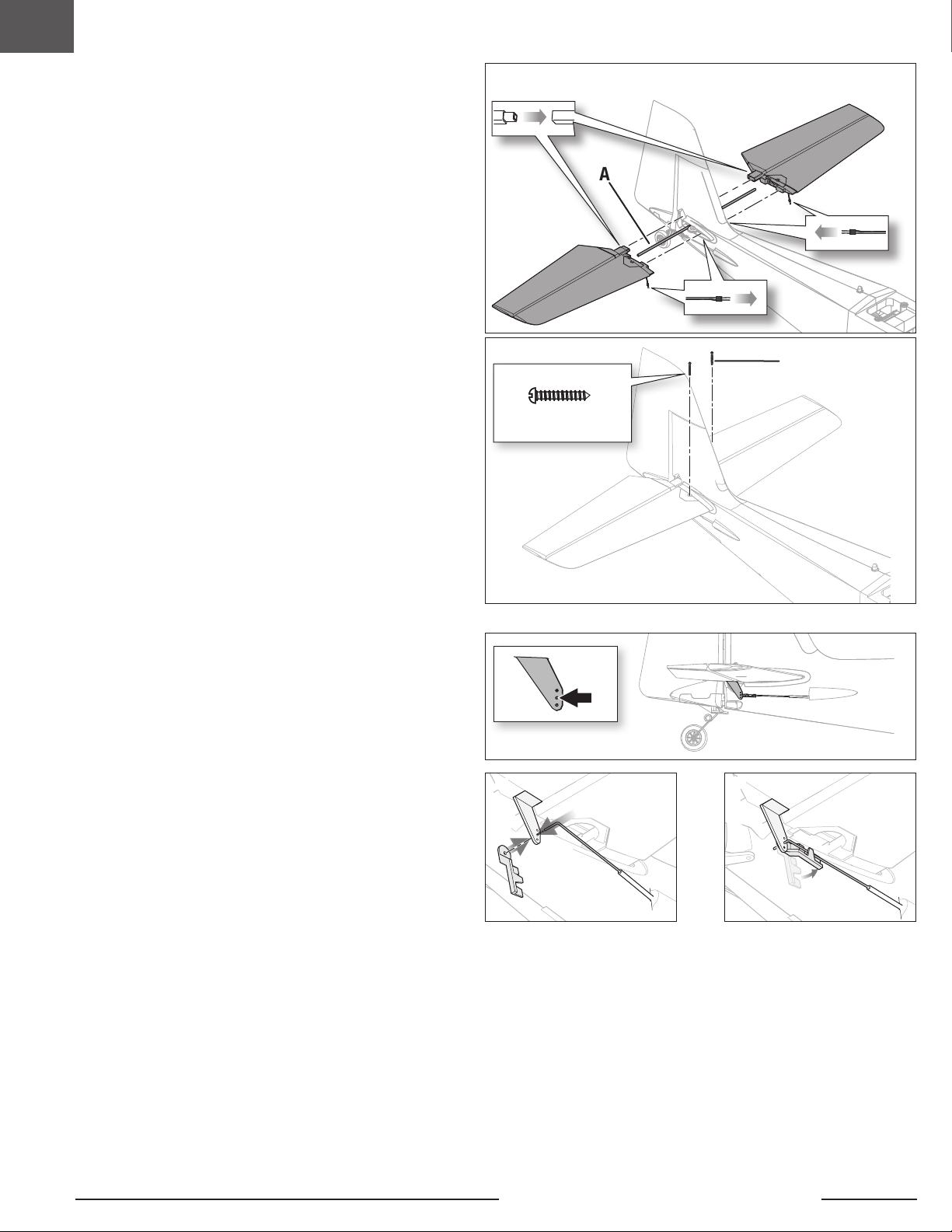 A