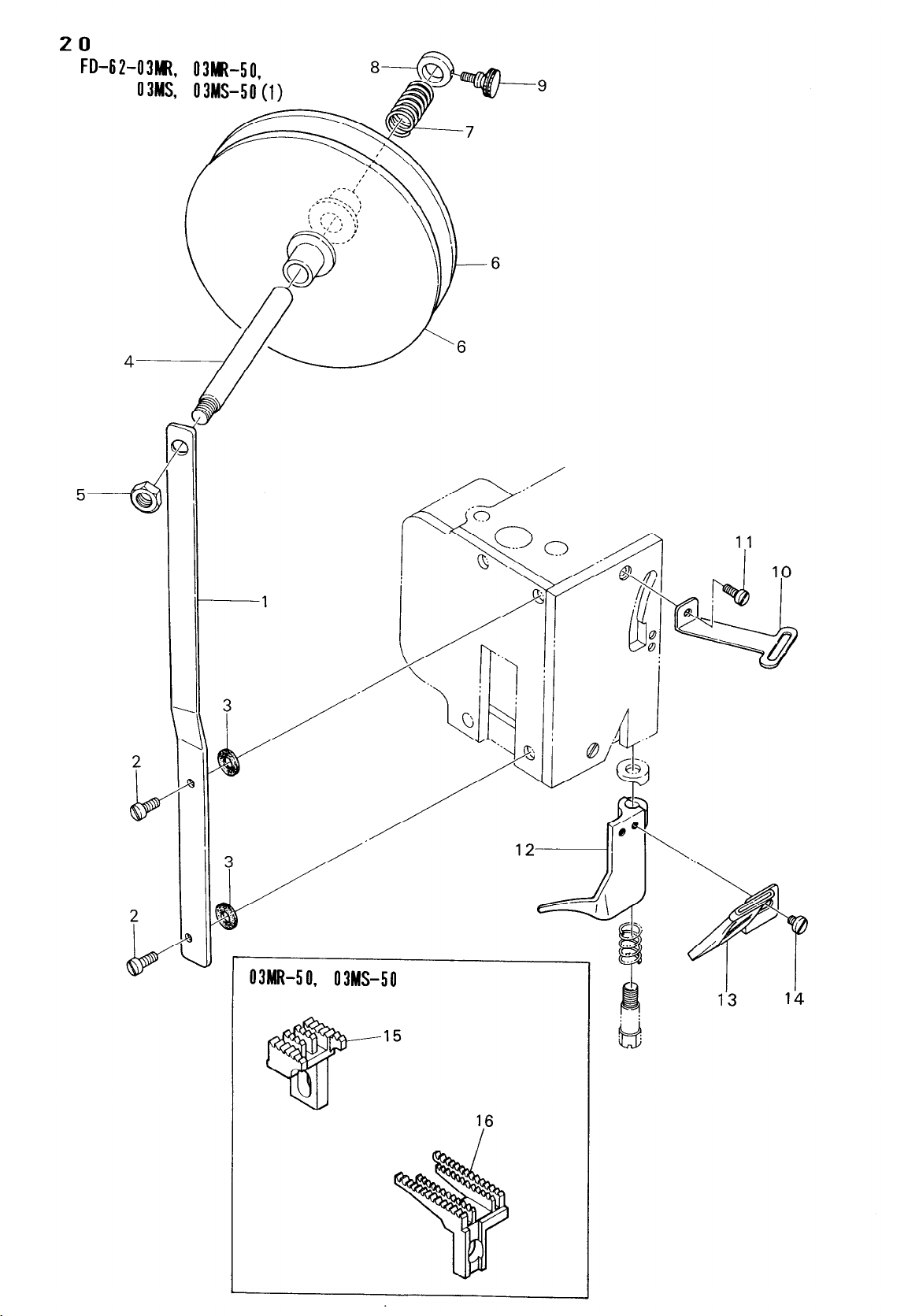 20
FD-62-03MR, 03MR-50,
03MS, 03MS-50 (1)

8
9
7
6
6
4
5
1
11
10
3
2
3
2
12
13
14
03MR-50, 03MS-50
15
16