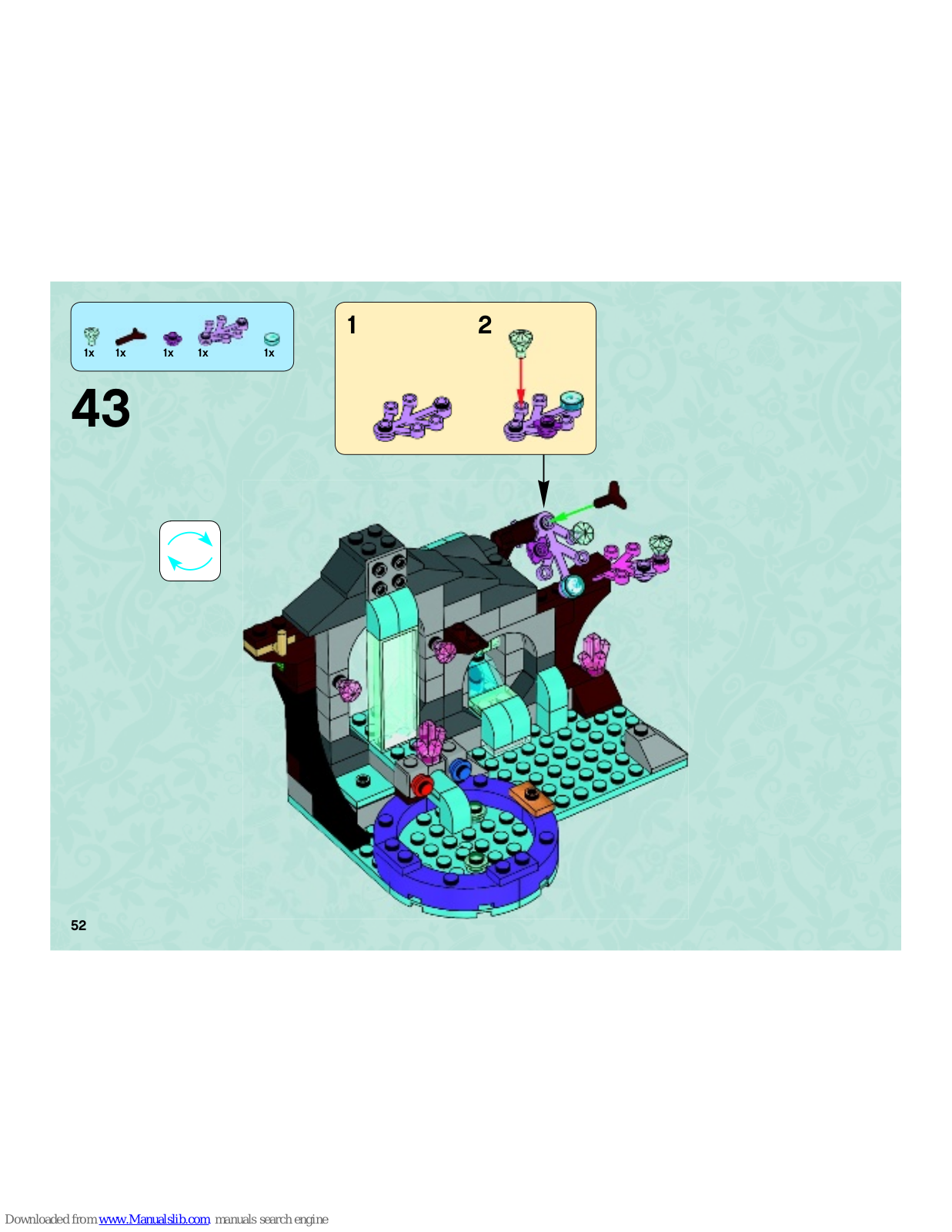 1x 1x 1x 1x 1x

43

1 2

52

Downloaded from www.Manualslib.com manuals search engine