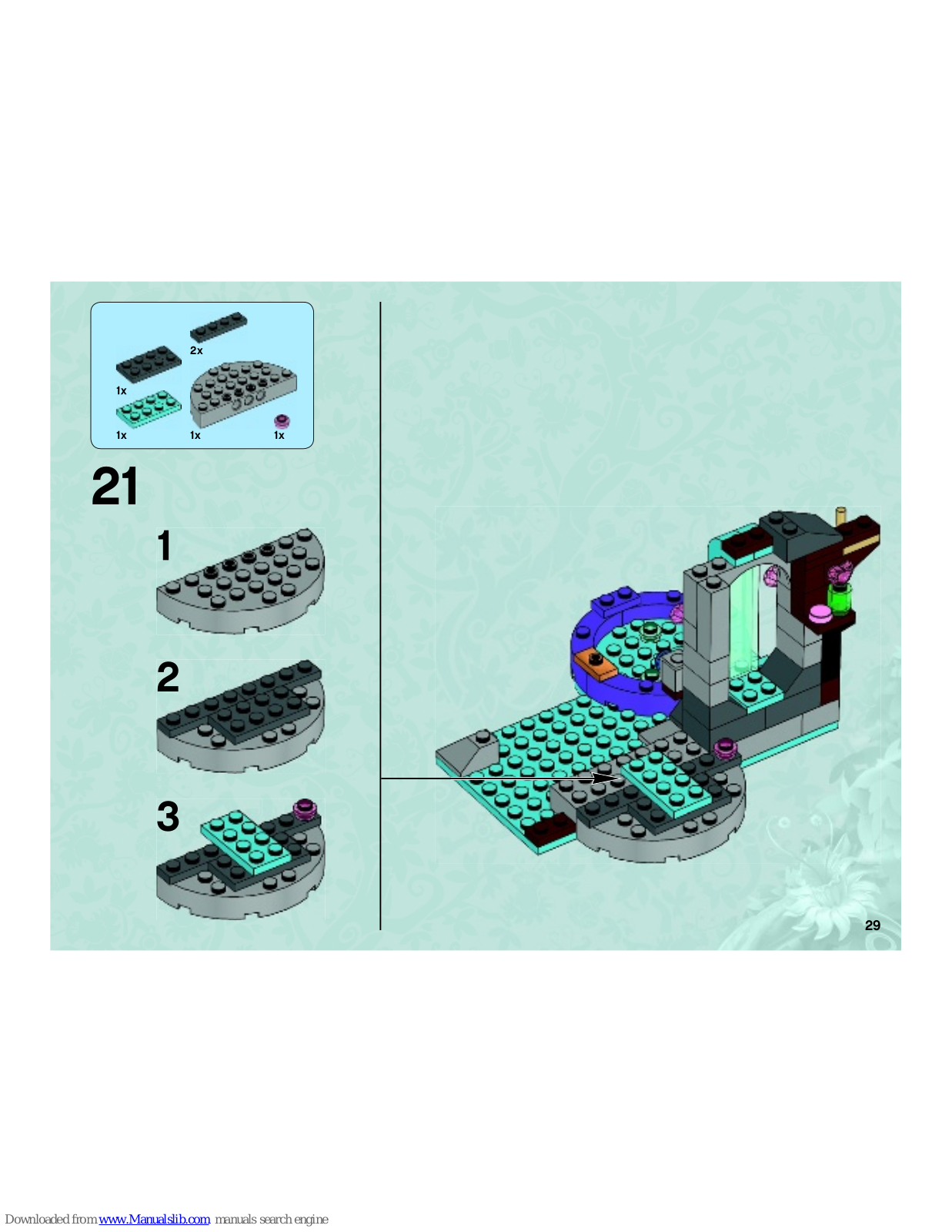 2x

1x

1x 1x 1x

21

1

2

3

29

Downloaded from www.Manualslib.com manuals search engine