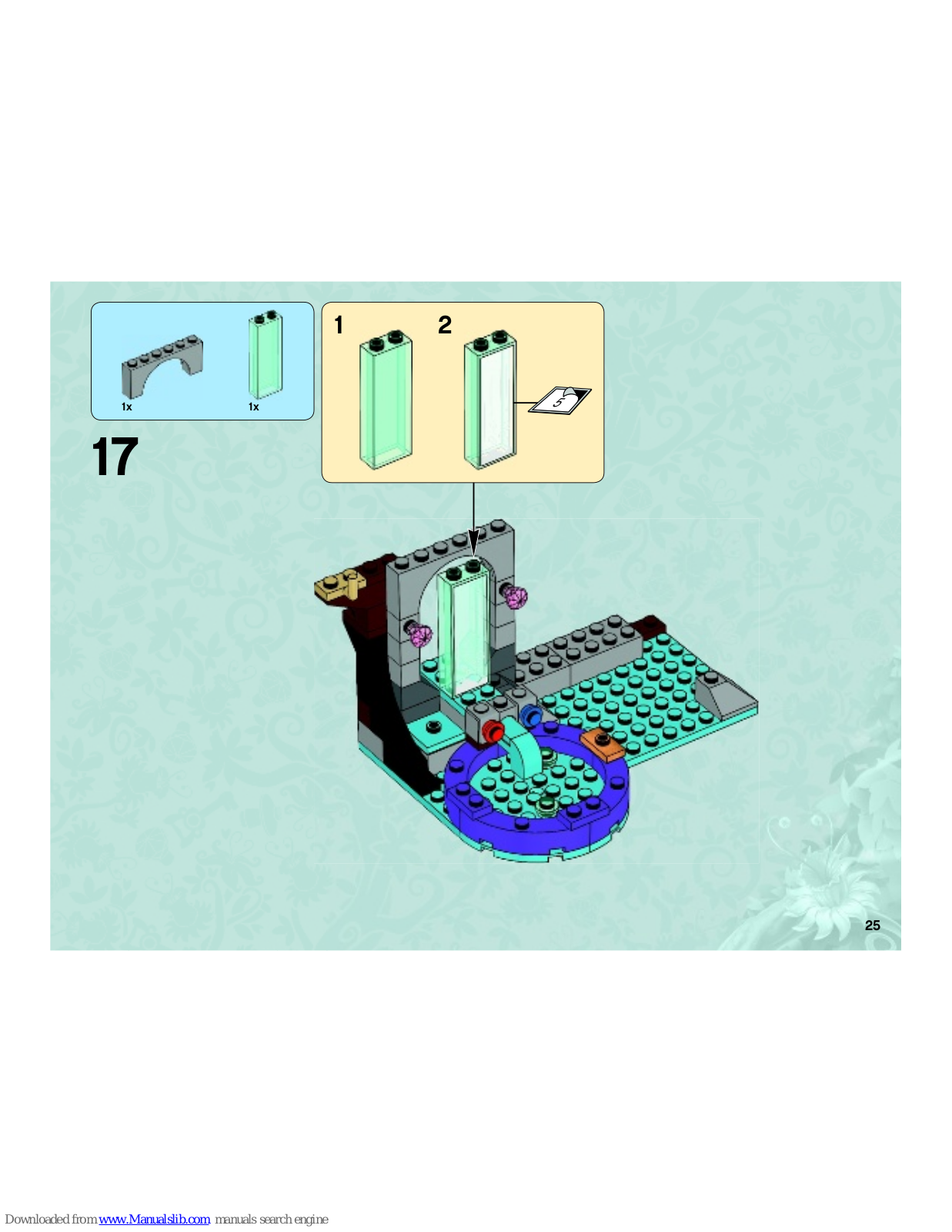 1x

1x

1

2

5

17

25

Downloaded from www.Manualslib.com manuals search engine