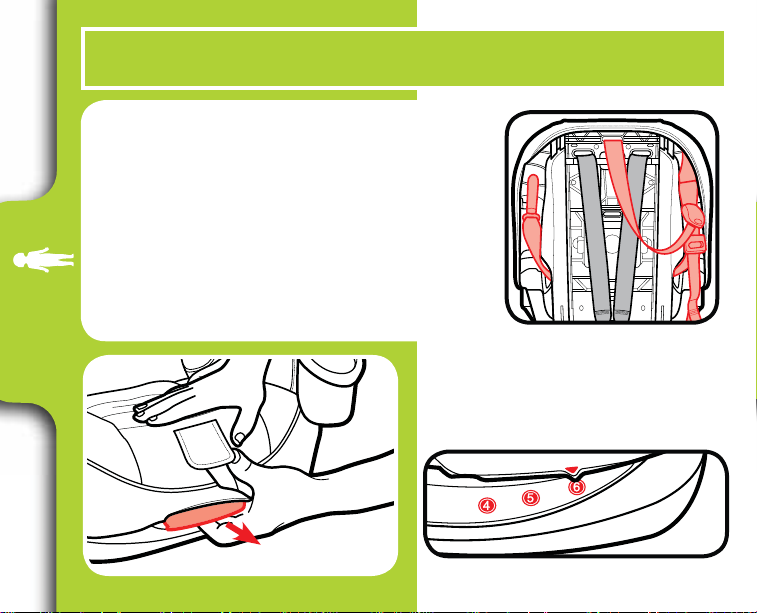 ④ ⑤ ⑥