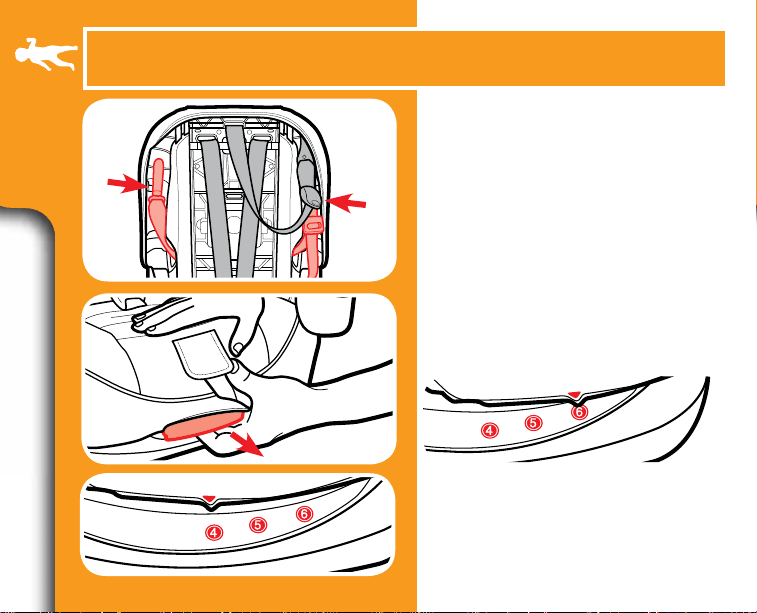 4 5 6

4 5 6