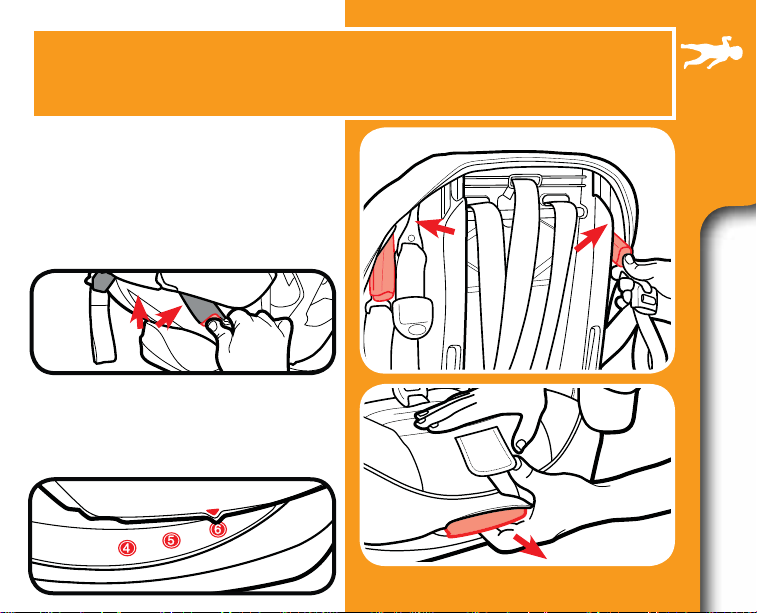 ④ ⑤ ⑥