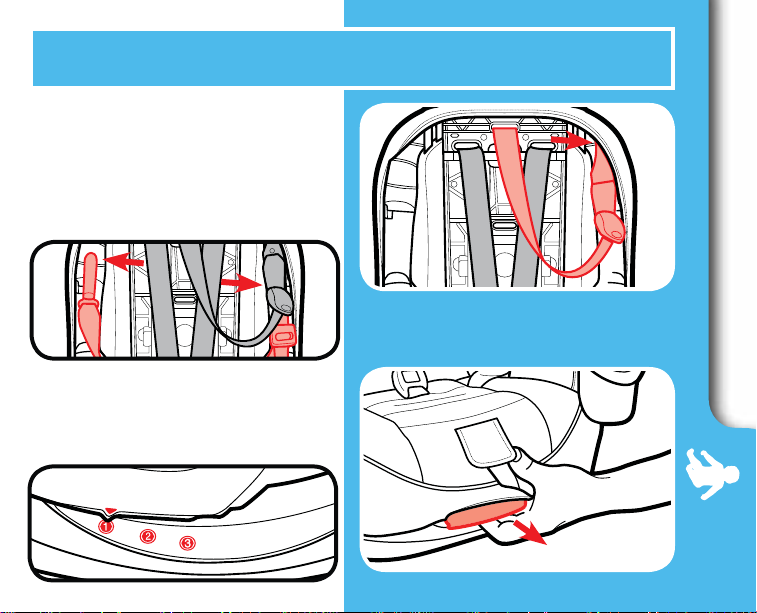 1
2
3