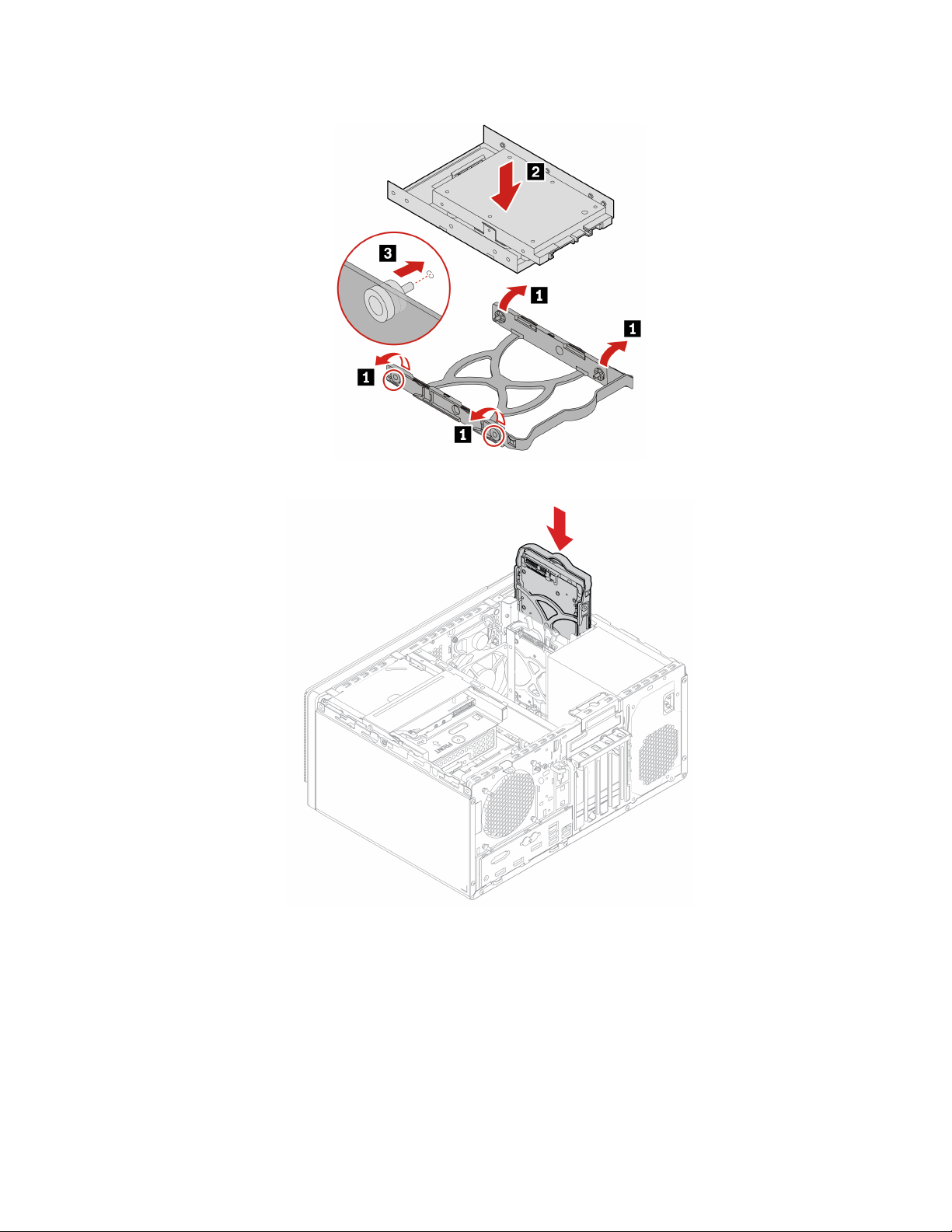 2

3

1

1

1

1