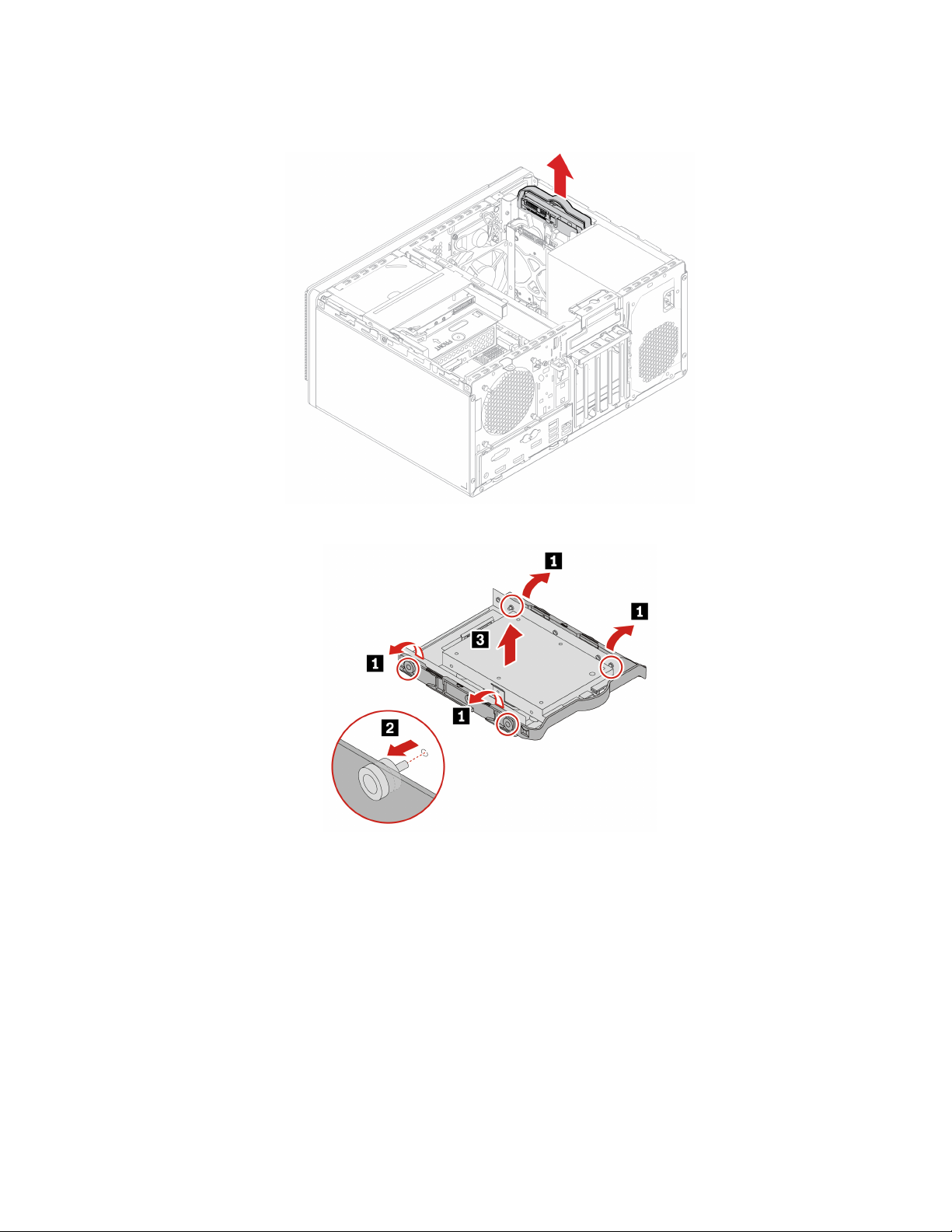 1
1
3
1
1
2