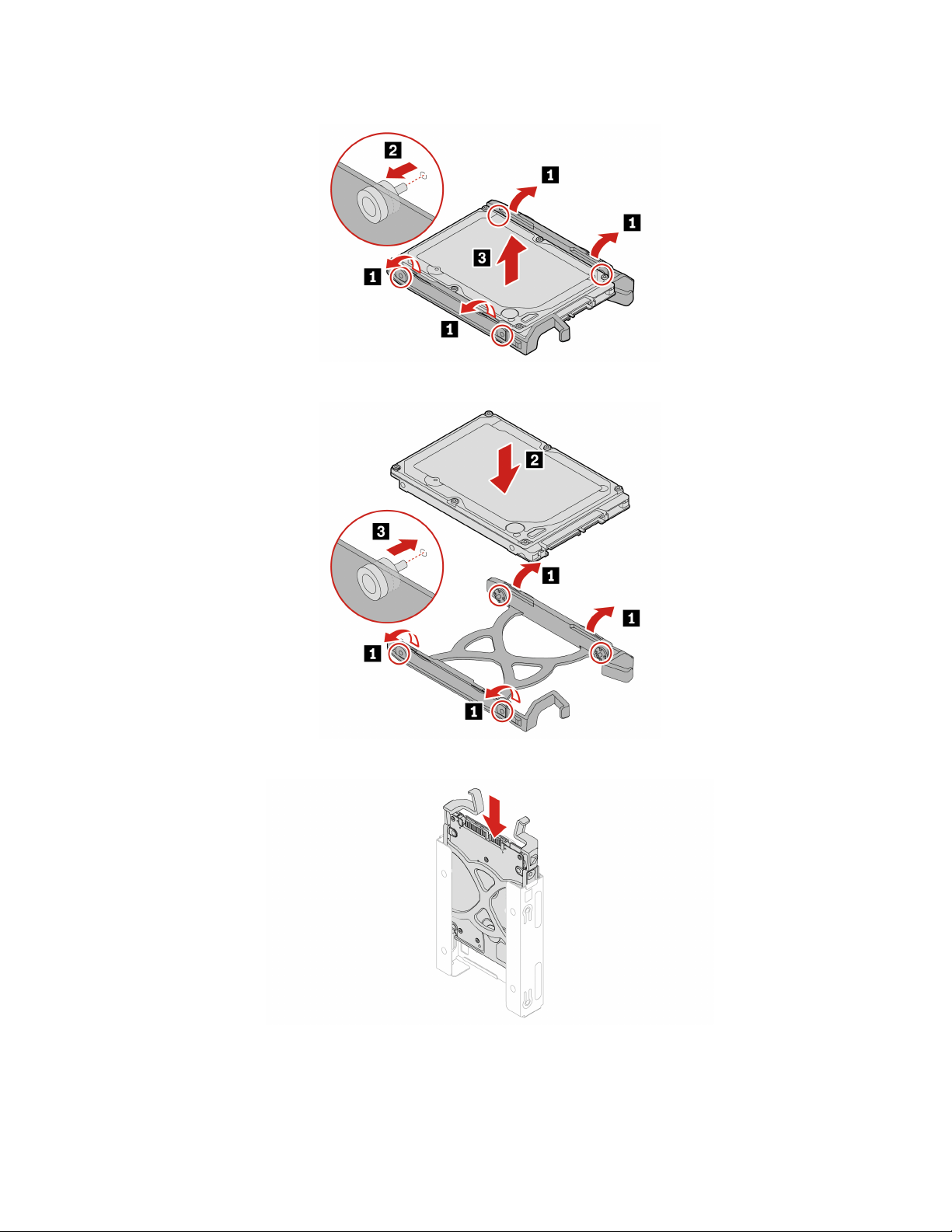 2
1
1
3
1
1

2
3
1
1
1
1