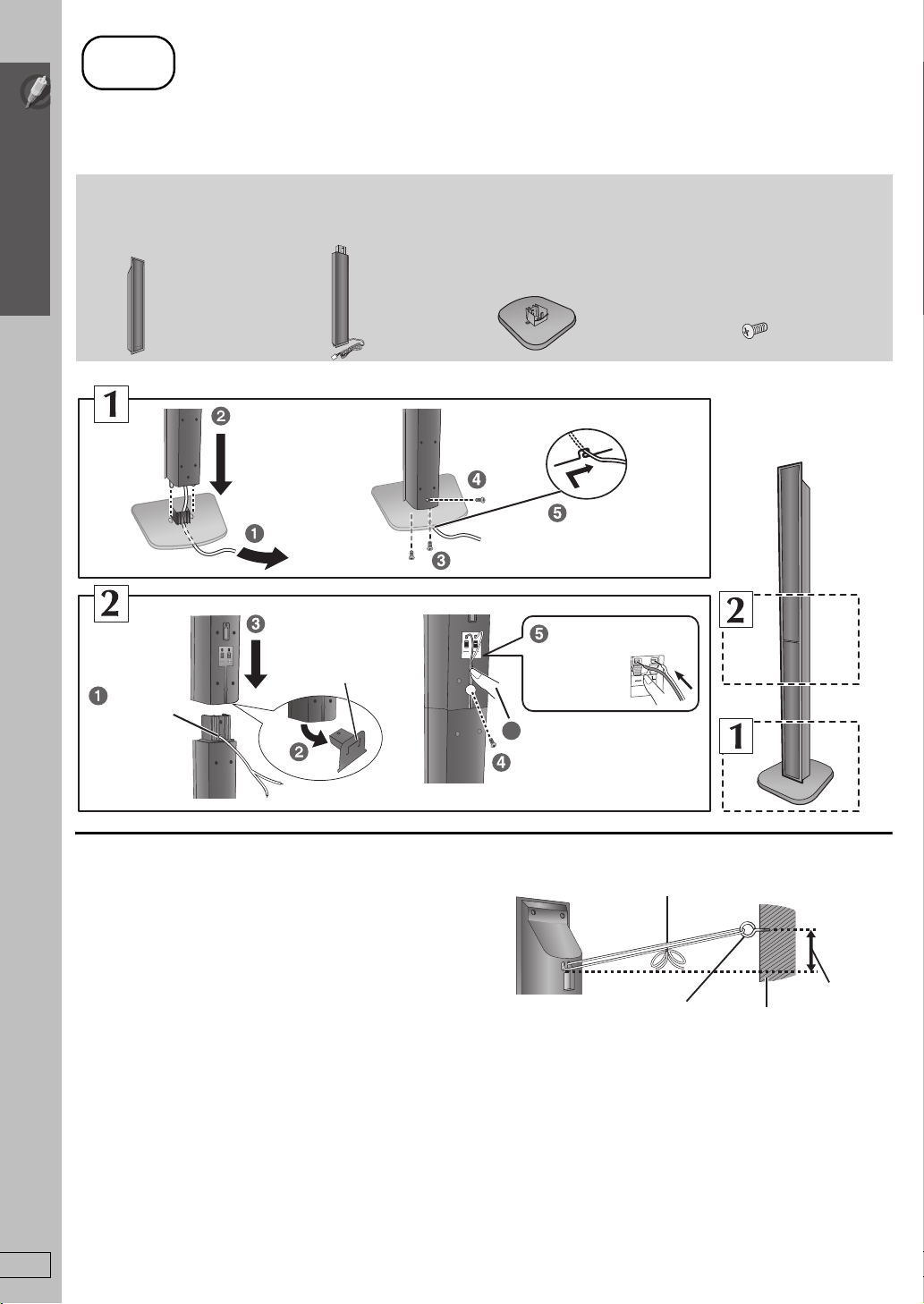 1

2

2

1