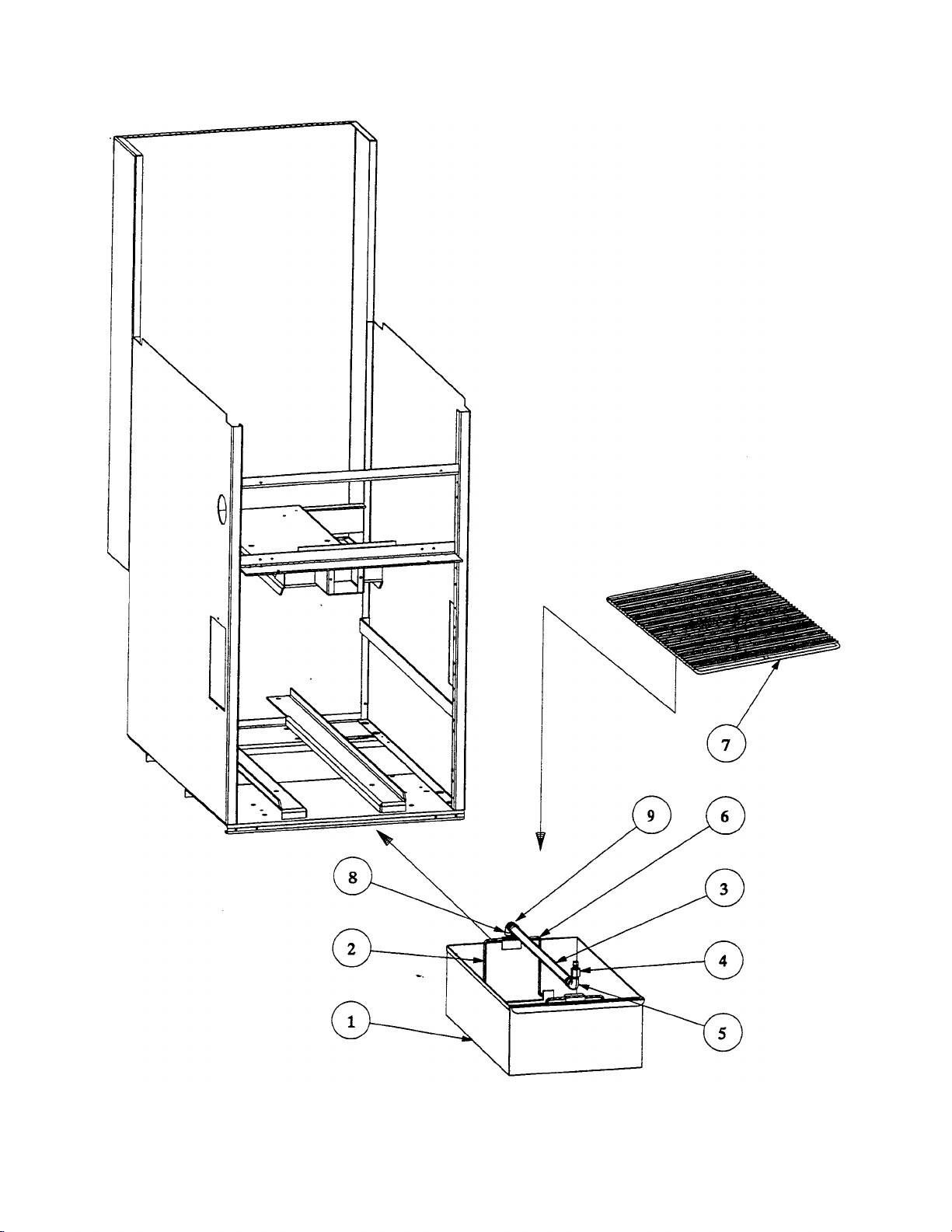 7
9
6
8
3
2
4
1
5