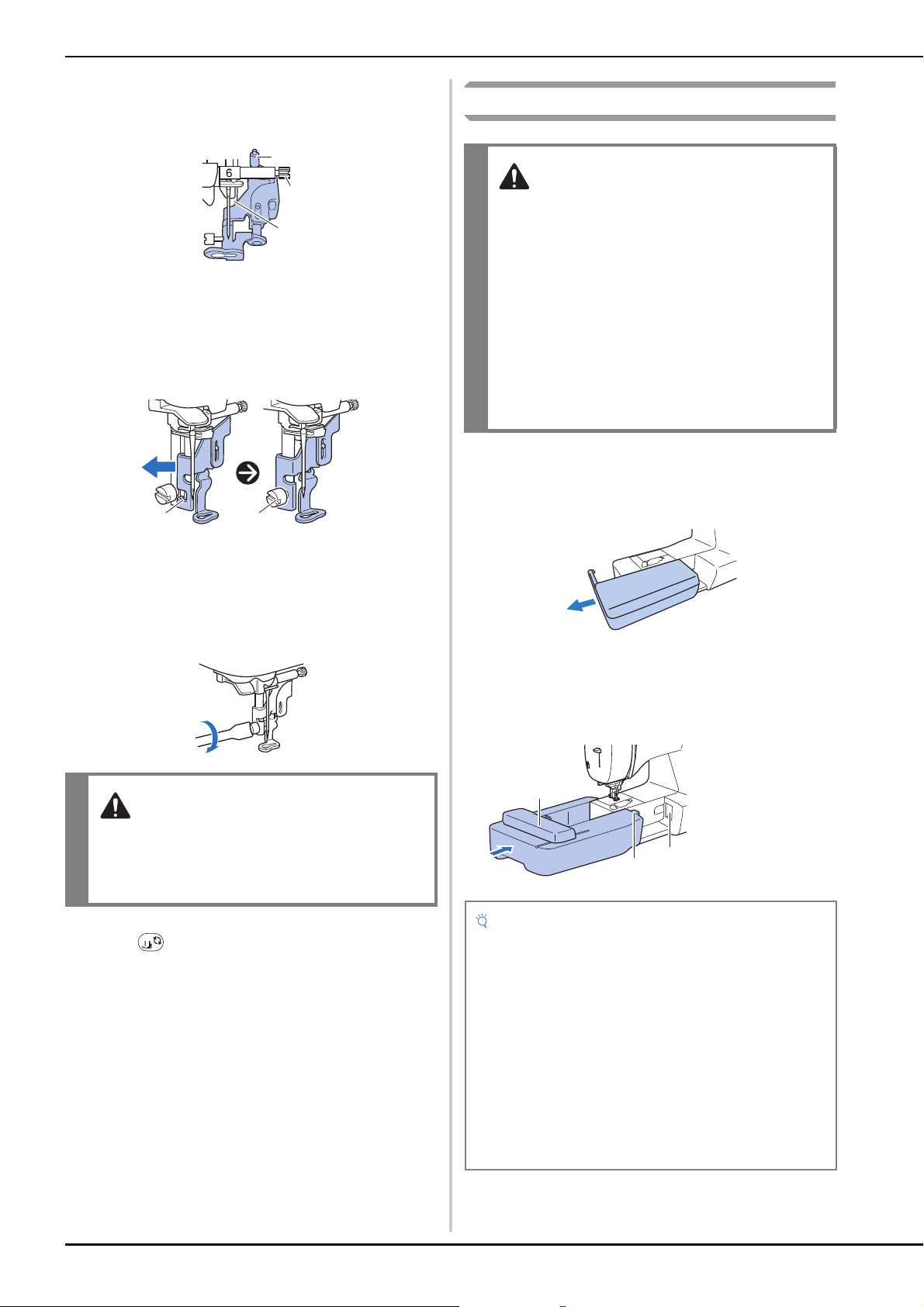 6