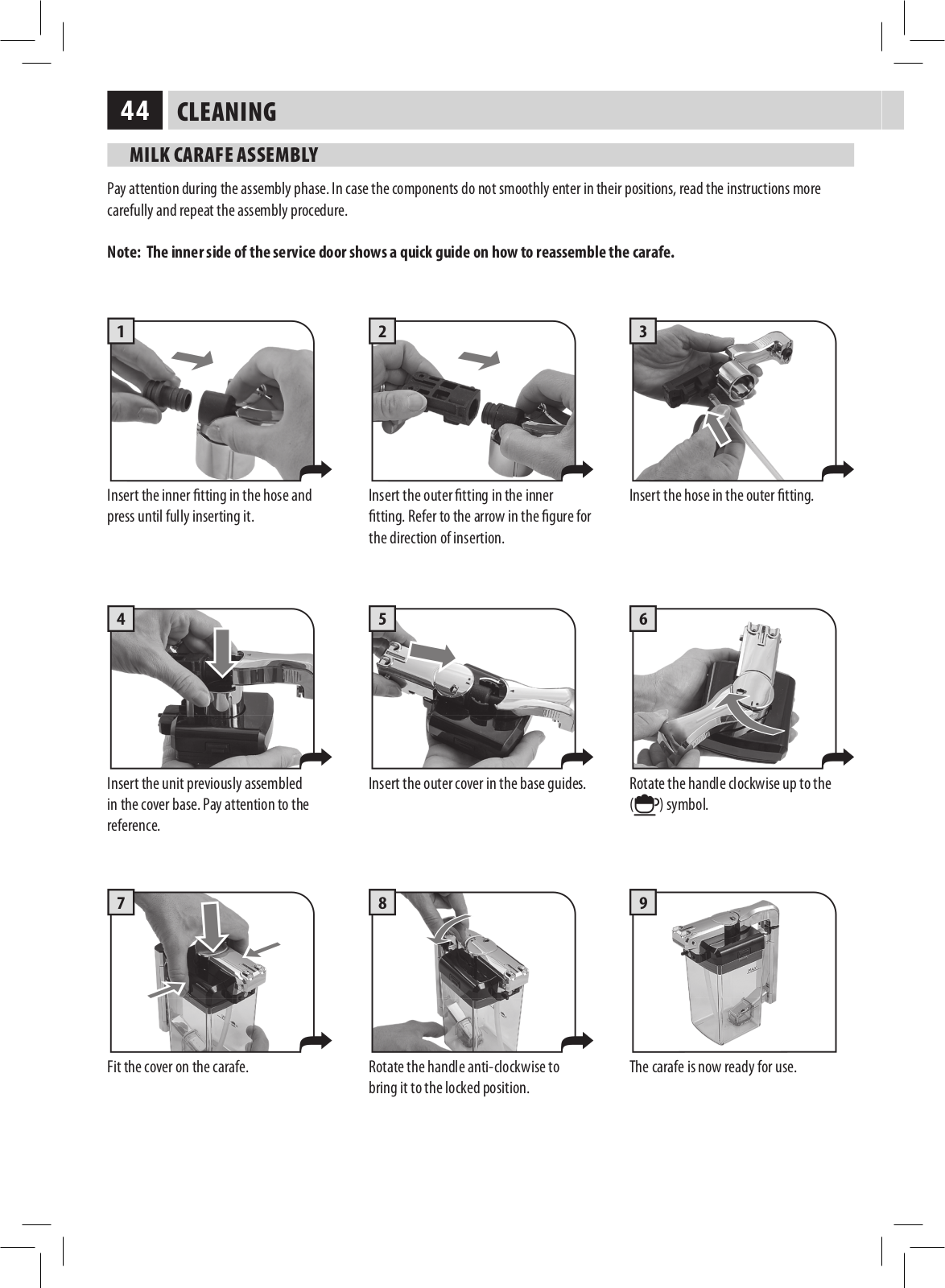 44 CLEANING

MILK CARAFE ASSEMBLY

Pay attention during the assembly phase. In case the components do not smoothly enter in their positions, read the instructions more carefully and repeat the assembly procedure.

Note: The inner side of the service door shows a quick guide on how to reassemble the carafe.

1

Insert the inner fitting in the hose and press until fully inserting it.

2

Insert the outer fitting in the inner fitting. Refer to the arrow in the figure for the direction of insertion.

3

Insert the hose in the outer fitting.

4

Insert the unit previously assembled in the cover base. Pay attention to the reference.

5

Insert the outer cover in the base guides.

6

Rotate the handle clockwise up to the ( ) symbol.

7

Fit the cover on the carafe.

8

Rotate the handle anti-clockwise to bring it to the locked position.

9

MAX

The carafe is now ready for use.