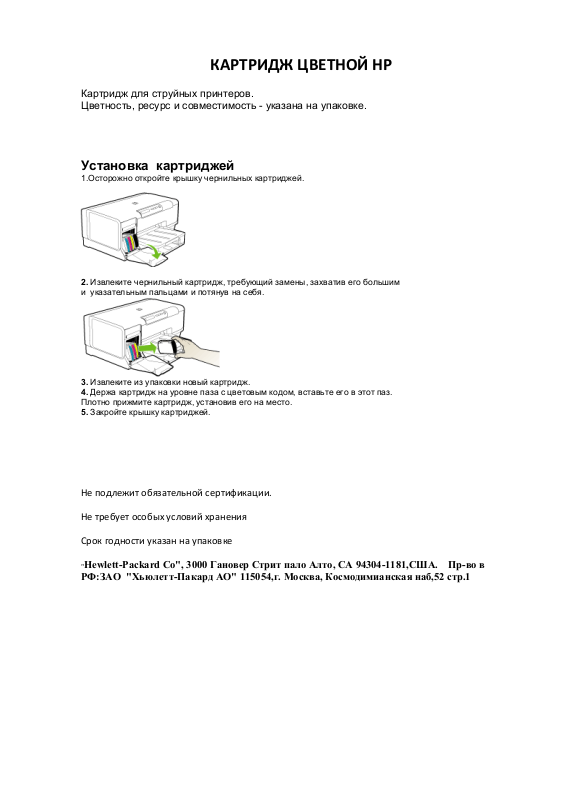 КАРТРИДЖ ЦВЕТНОЙ HP

Картридж для струйных принтеров.
Цветность, ресурс и совместимость - указана на упаковке.

Установка картриджей
1.Осторожно откройте крышку чернильных картриджей.

2. Извлеките чернильный картридж, требующий замены, захватив его большим и указательным пальцами и потянув на себя.

3. Извлеките из упаковки новый картридж.
4. Держа картридж на уровне паза с цветовым кодом, вставьте его в этот паз. Плотно прижмите картридж, установив его на место.
5. Закройте крышку картриджей.

Не подлежит обязательной сертификации.

Не требует особых условий хранения

Срок годности указан на упаковке

"Hewlett-Packard Co", 3000 Гановер Стрит пало Алто, СА 94304-1181,США. Пр-во в РФ:ЗАО "Хьюлетт-Пакард АО" 115054,г. Москва, Космодимианская наб,52 стр.1