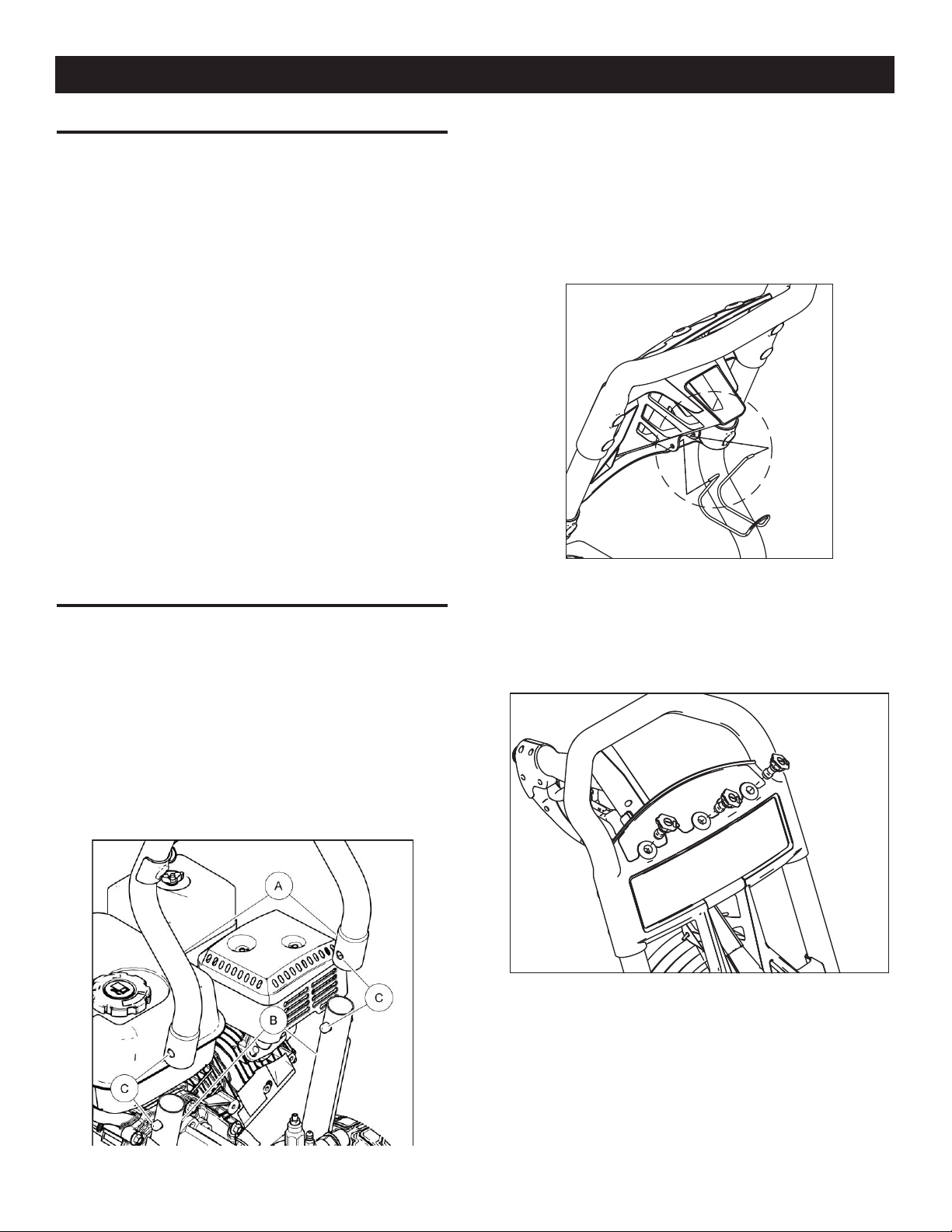 A

C

B

C