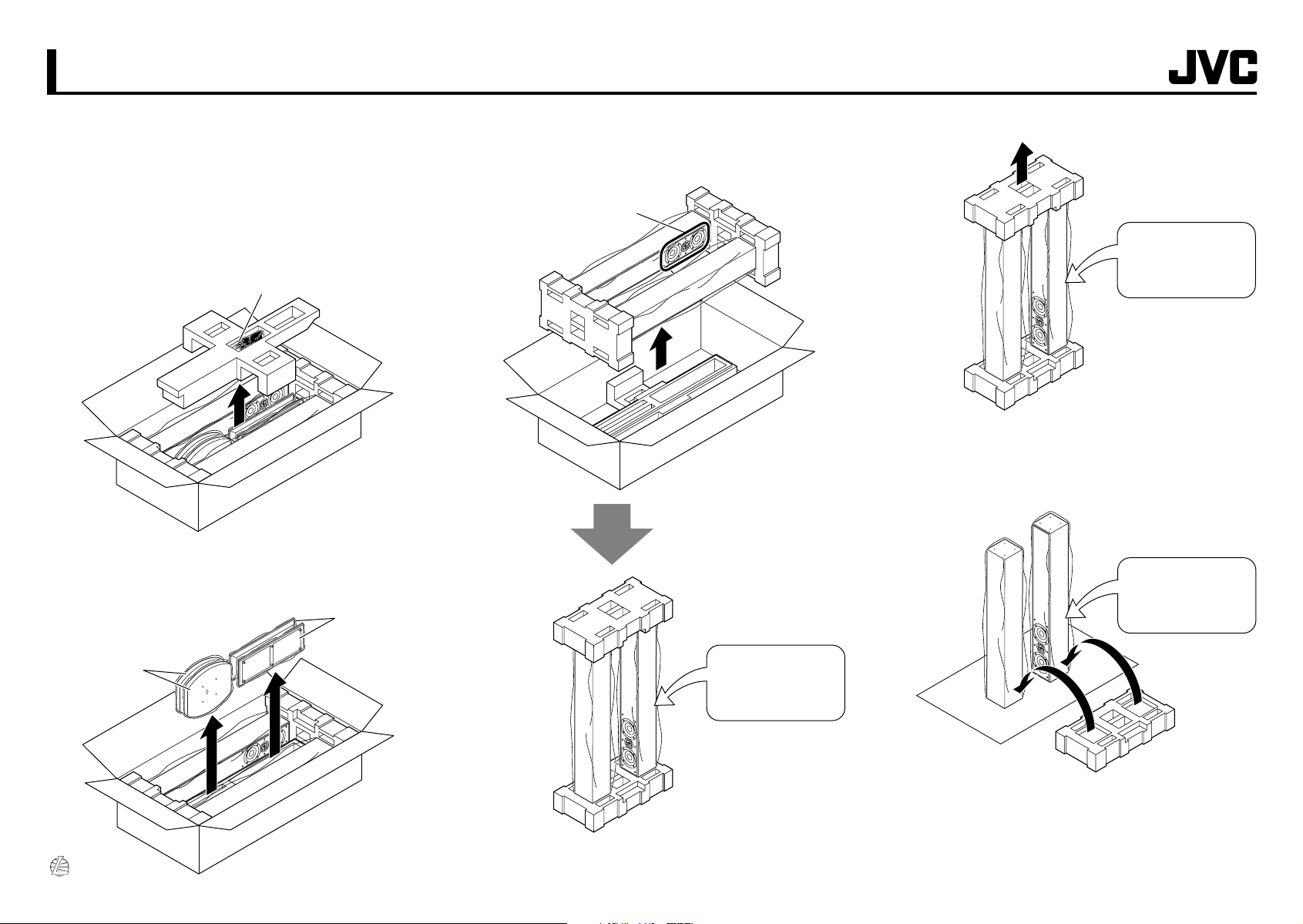 JVC