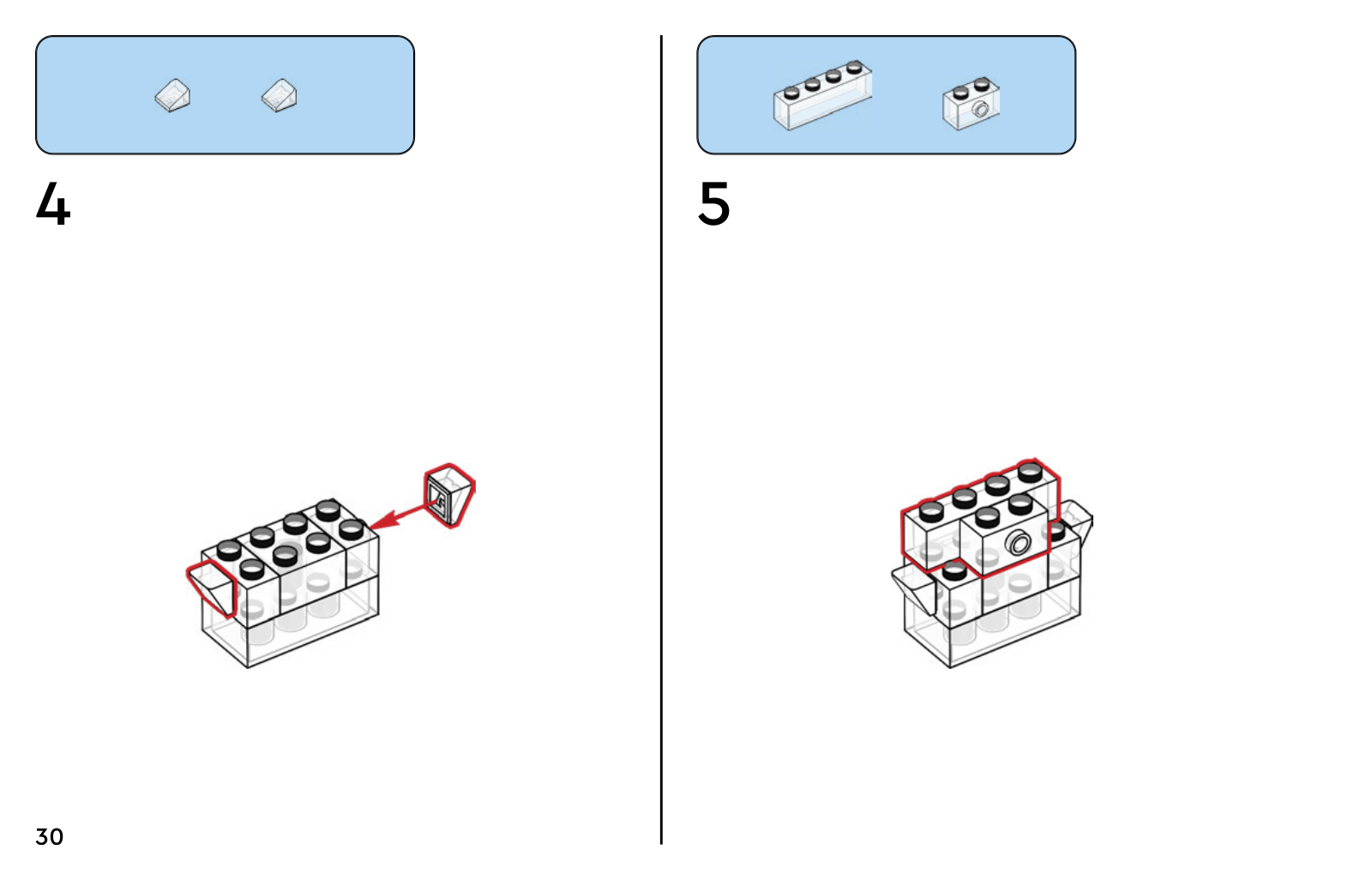 4

5

30