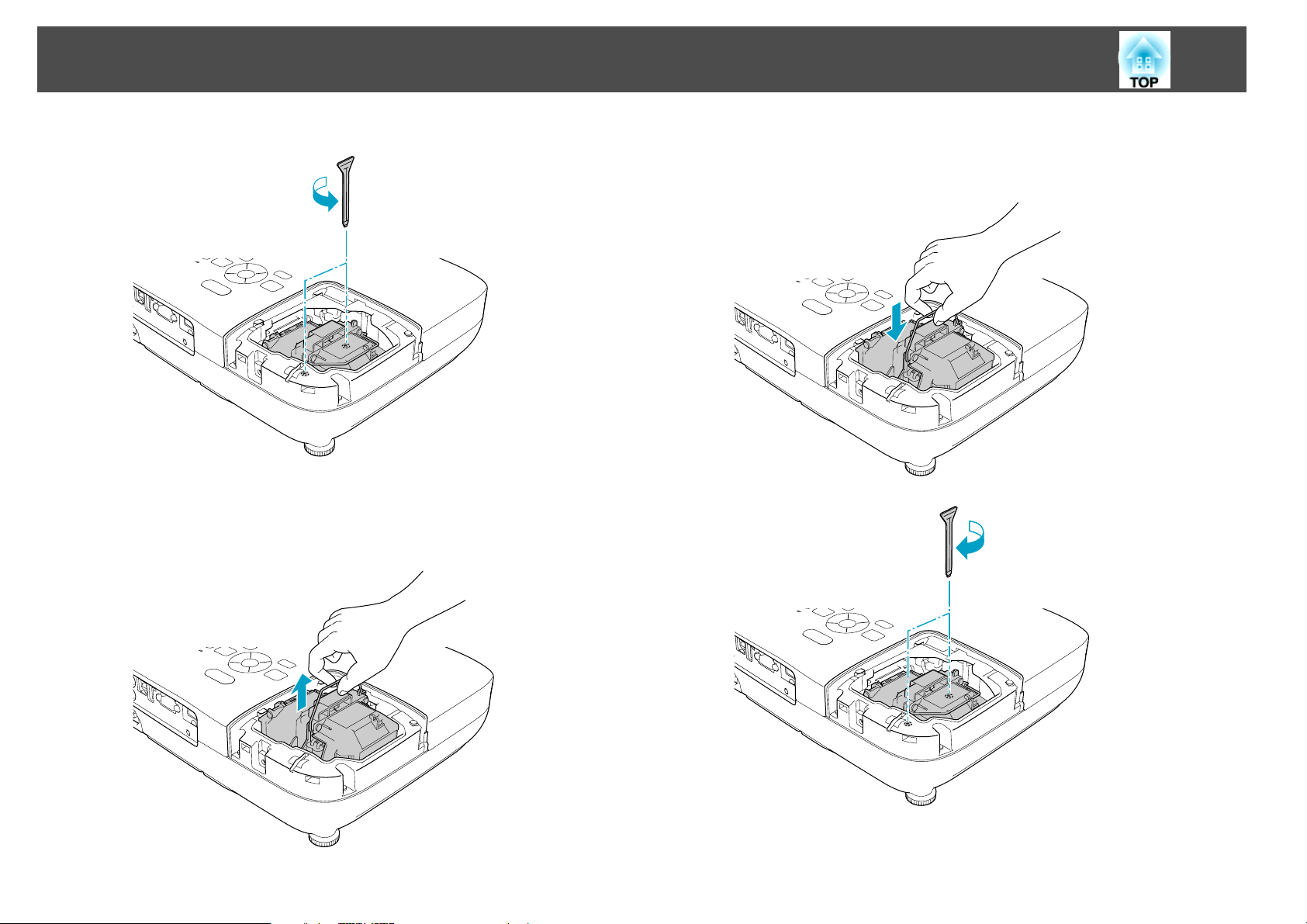 TOP