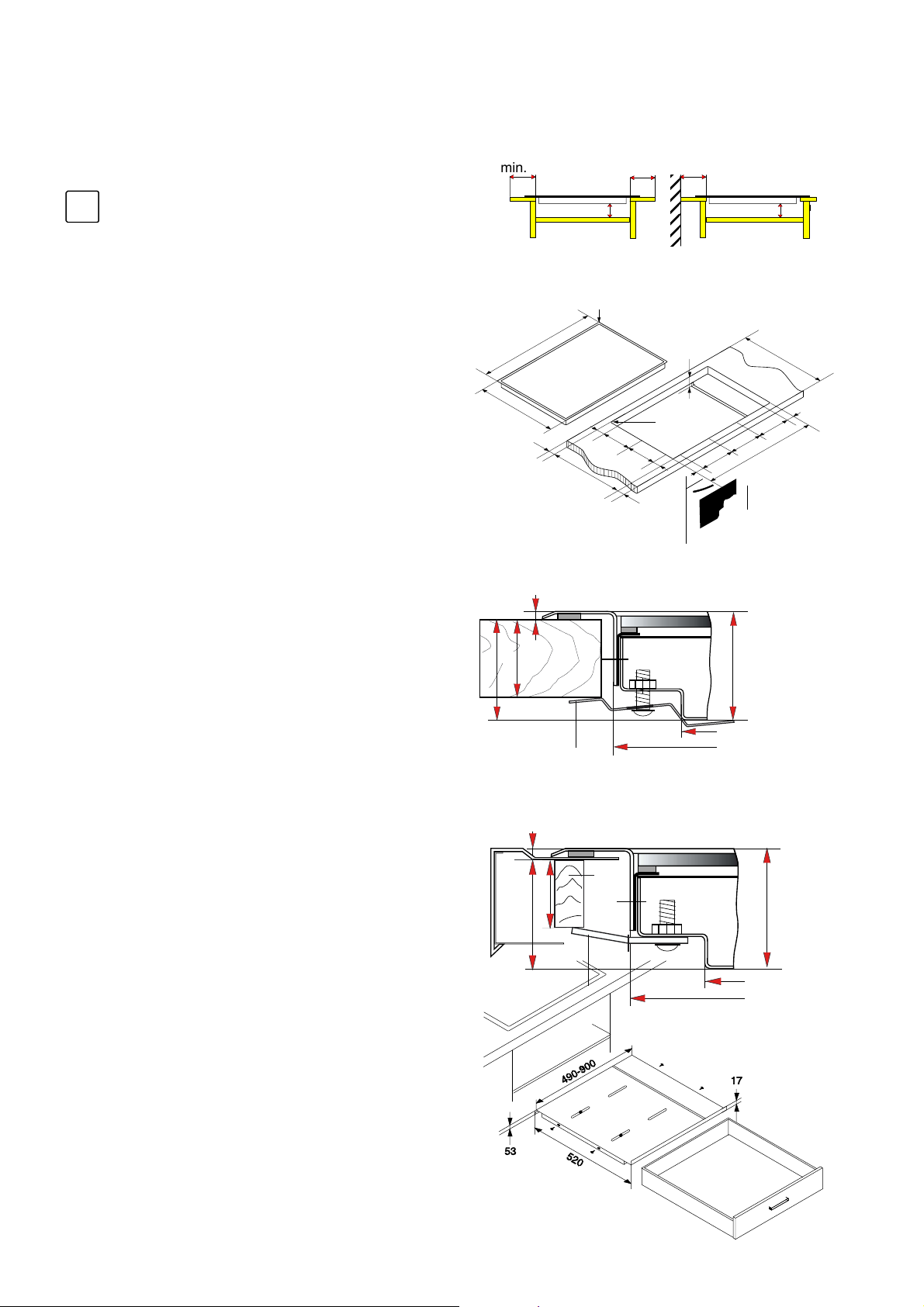 min.

490-900

17

53

520