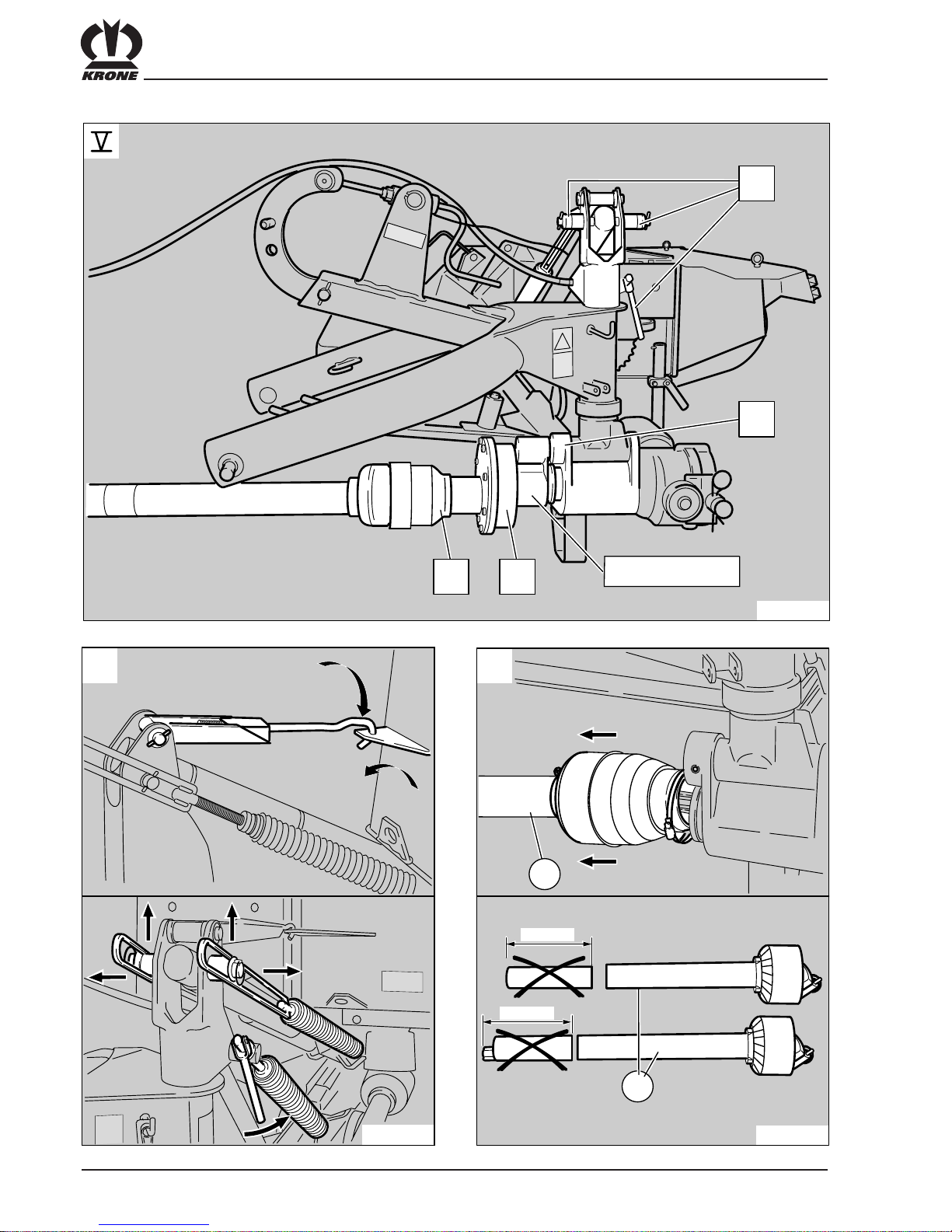 KRONE

V