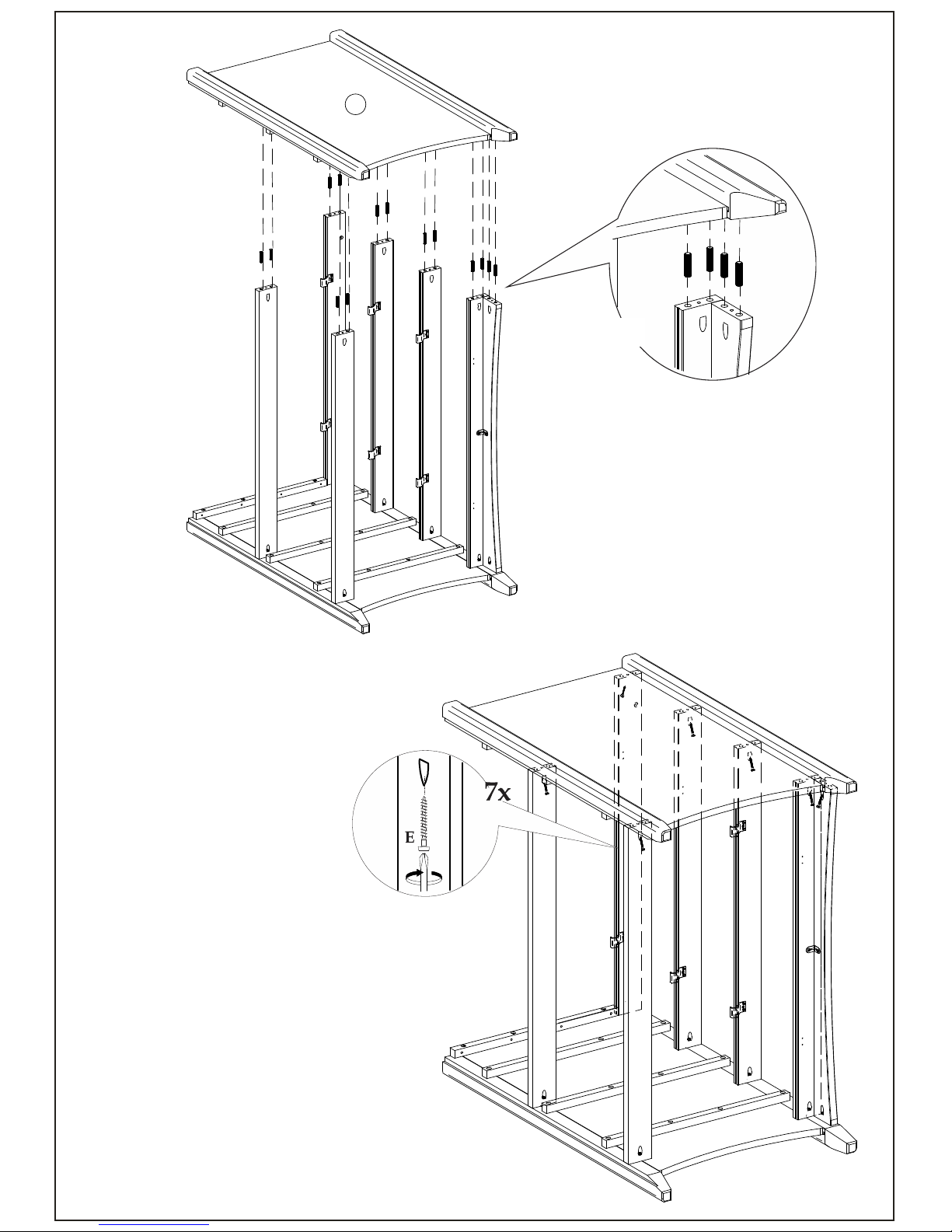 7x

E